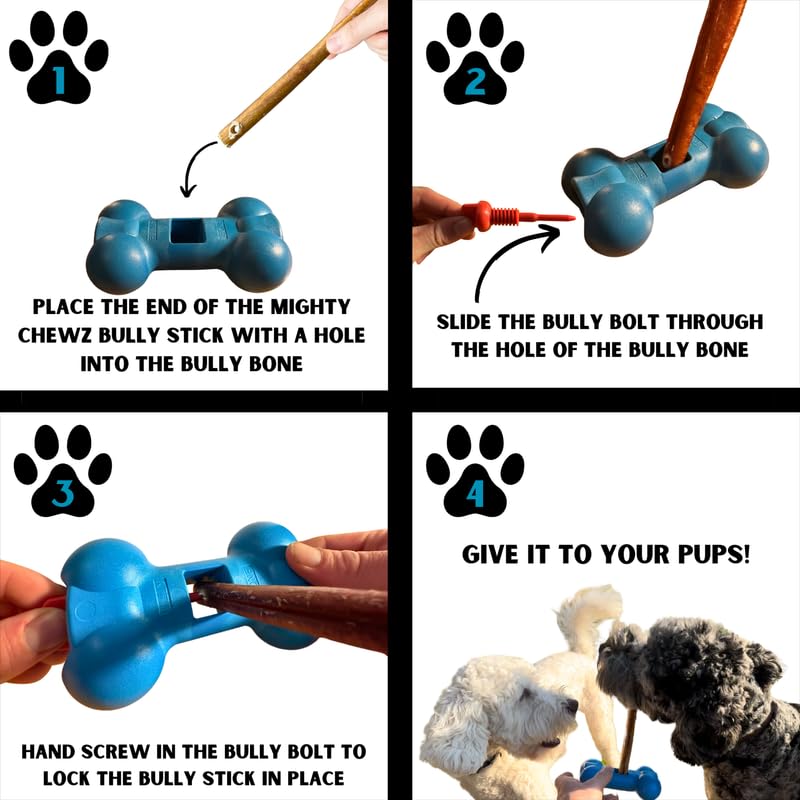 1

PLACE THE END OF THE MIGHTY CHEWZ BULLY STICK WITH A HOLE INTO THE BULLY BONE

2

SLIDE THE BULLY BOLT THROUGH THE HOLE OF THE BULLY BONE

3

HAND SCREW IN THE BULLY BOLT TO LOCK THE BULLY STICK IN PLACE

4

GIVE IT TO YOUR PUPS!