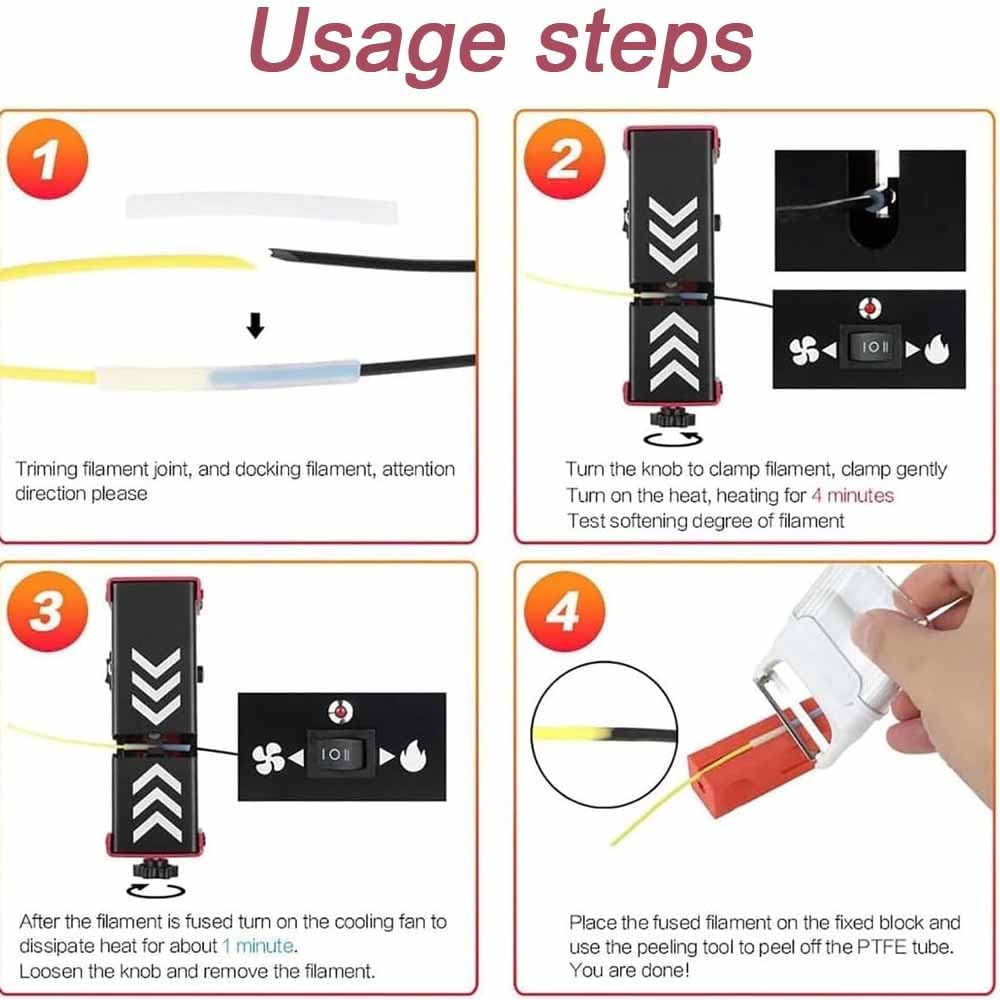 Usage steps

1

Triming filament joint, and docking filament, attention direction please

2

I O II

Turn the knob to clamp filament, clamp gently
Turn on the heat, heating for 4 minutes
Test softening degree of filament

3

I O II

After the filament is fused turn on the cooling fan to dissipate heat for about 1 minute.
Loosen the knob and remove the filament.

4

Place the fused filament on the fixed block and use the peeling tool to peel off the PTFE tube.
You are done!