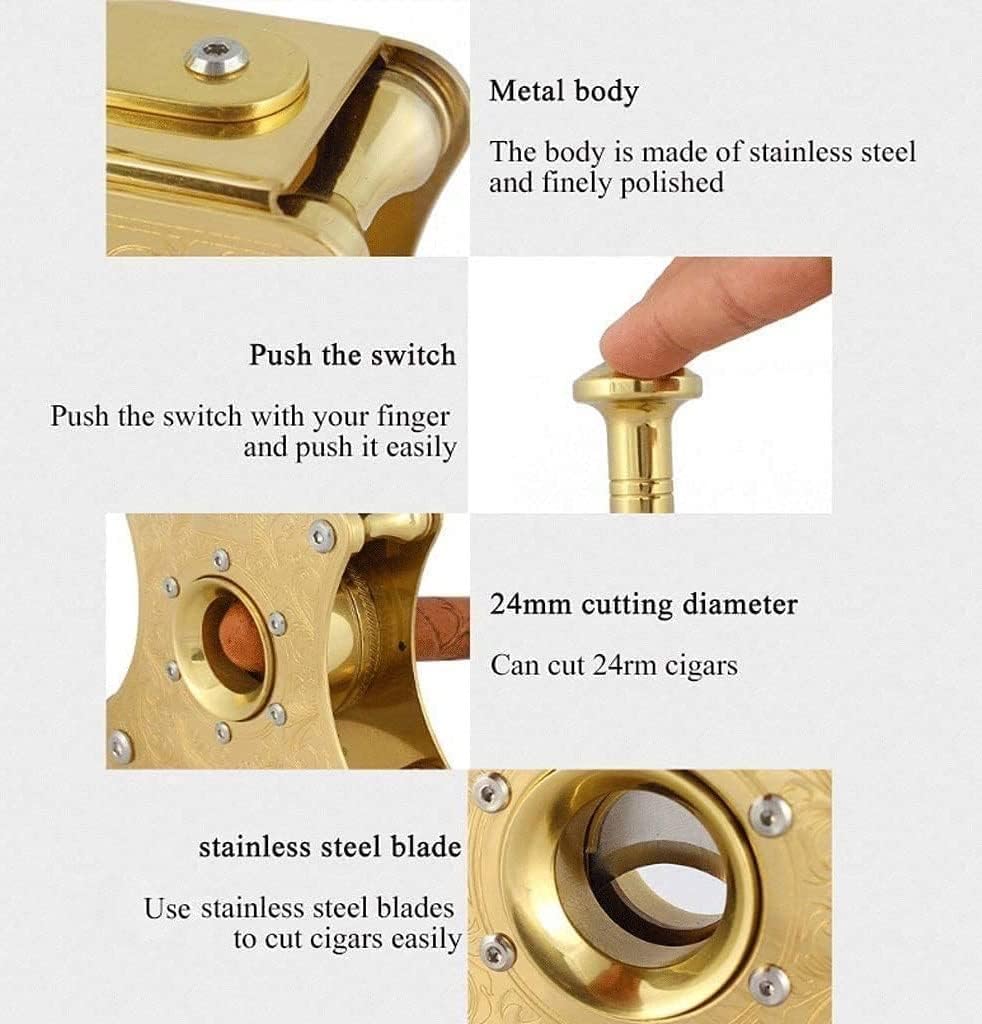 Metal body

The body is made of stainless steel and finely polished

Push the switch

Push the switch with your finger and push it easily

24mm cutting diameter

Can cut 24rm cigars

stainless steel blade

Use stainless steel blades to cut cigars easily