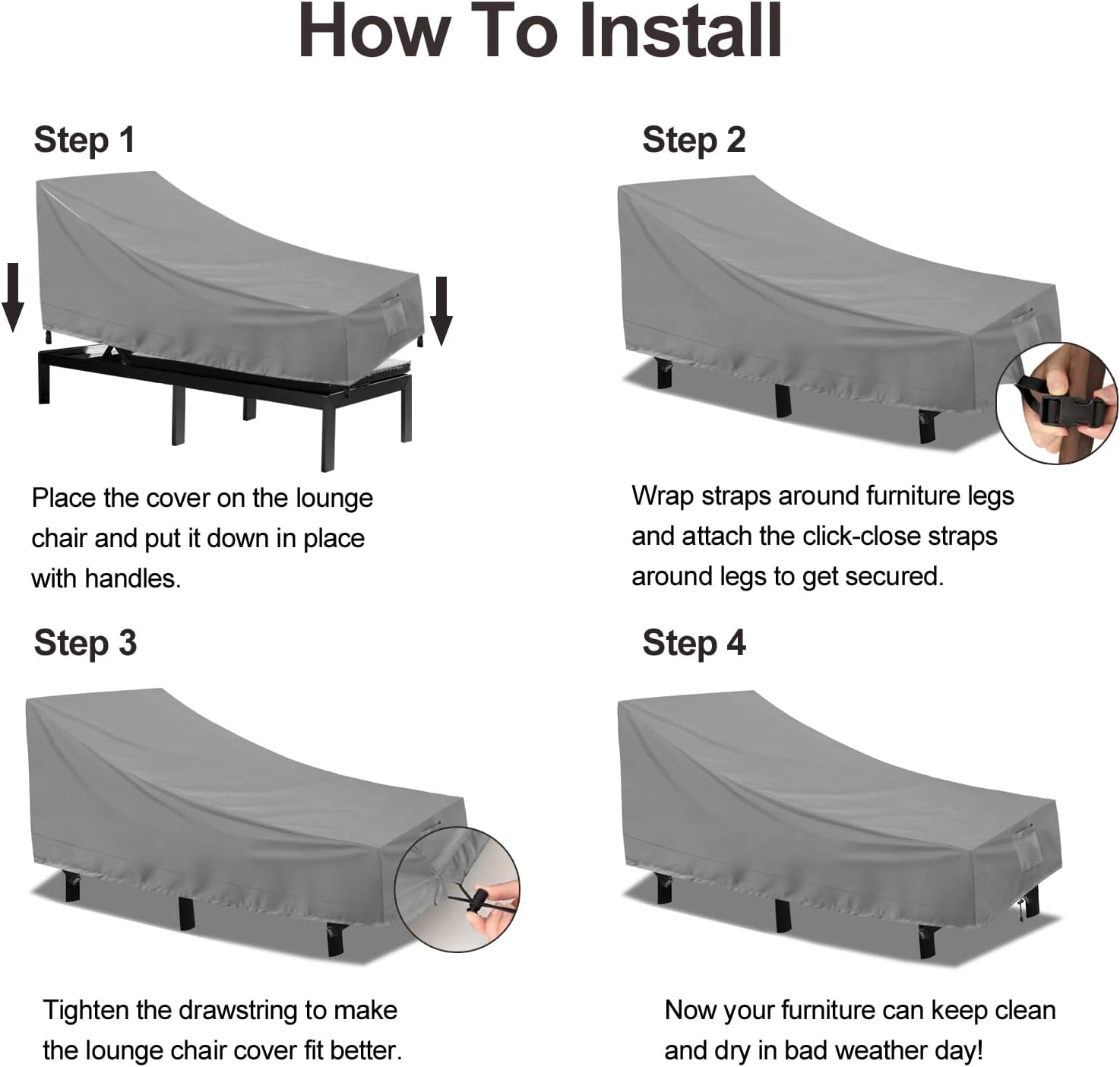 How To Install

Step 1

Place the cover on the lounge chair and put it down in place with handles.

Step 2

Wrap straps around furniture legs and attach the click-close straps around legs to get secured.

Step 3

Tighten the drawstring to make the lounge chair cover fit better.

Step 4

Now your furniture can keep clean and dry in bad weather day!