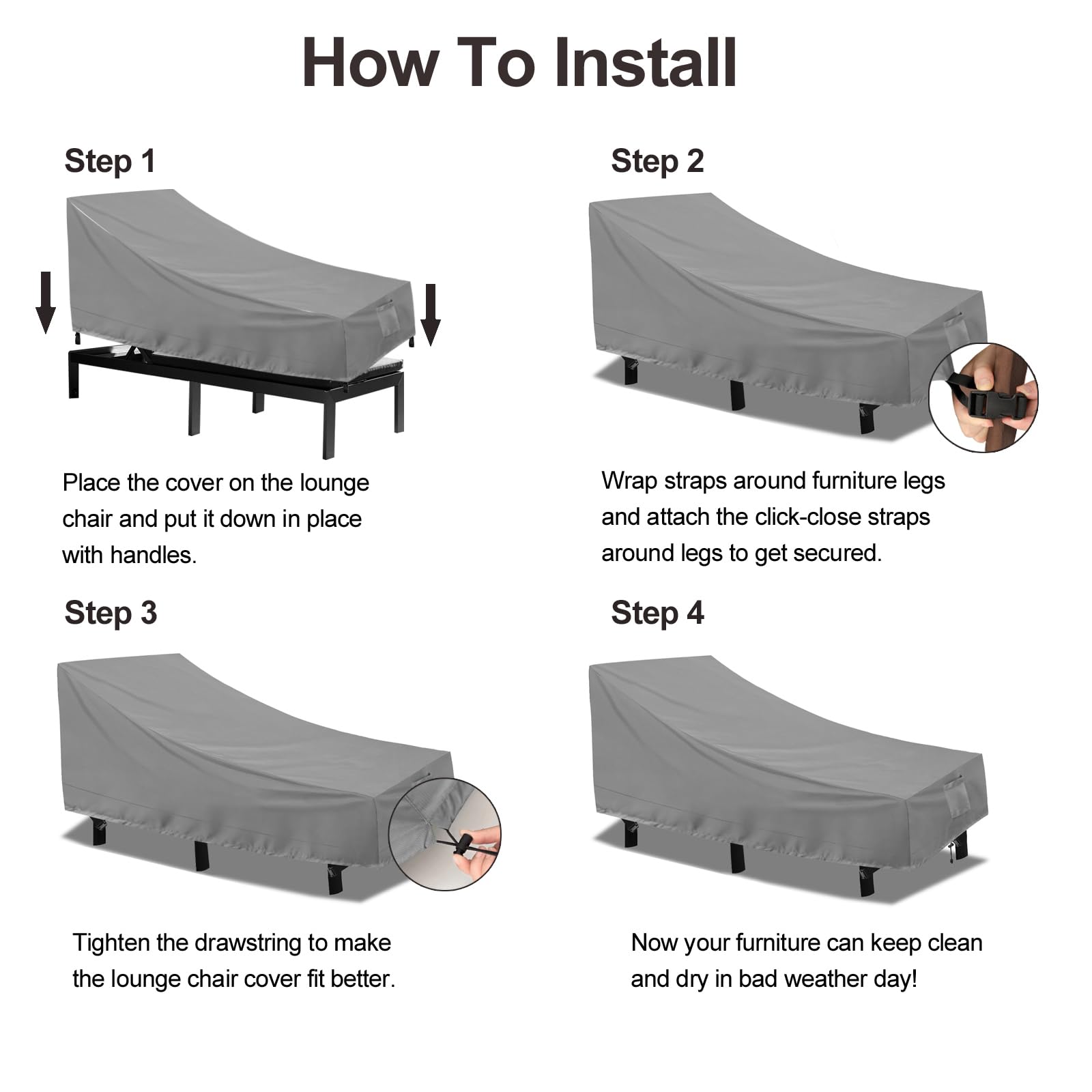 How To Install

Step 1

Place the cover on the lounge chair and put it down in place with handles.

Step 2

Wrap straps around furniture legs and attach the click-close straps around legs to get secured.

Step 3

Tighten the drawstring to make the lounge chair cover fit better.

Step 4

Now your furniture can keep clean and dry in bad weather day!