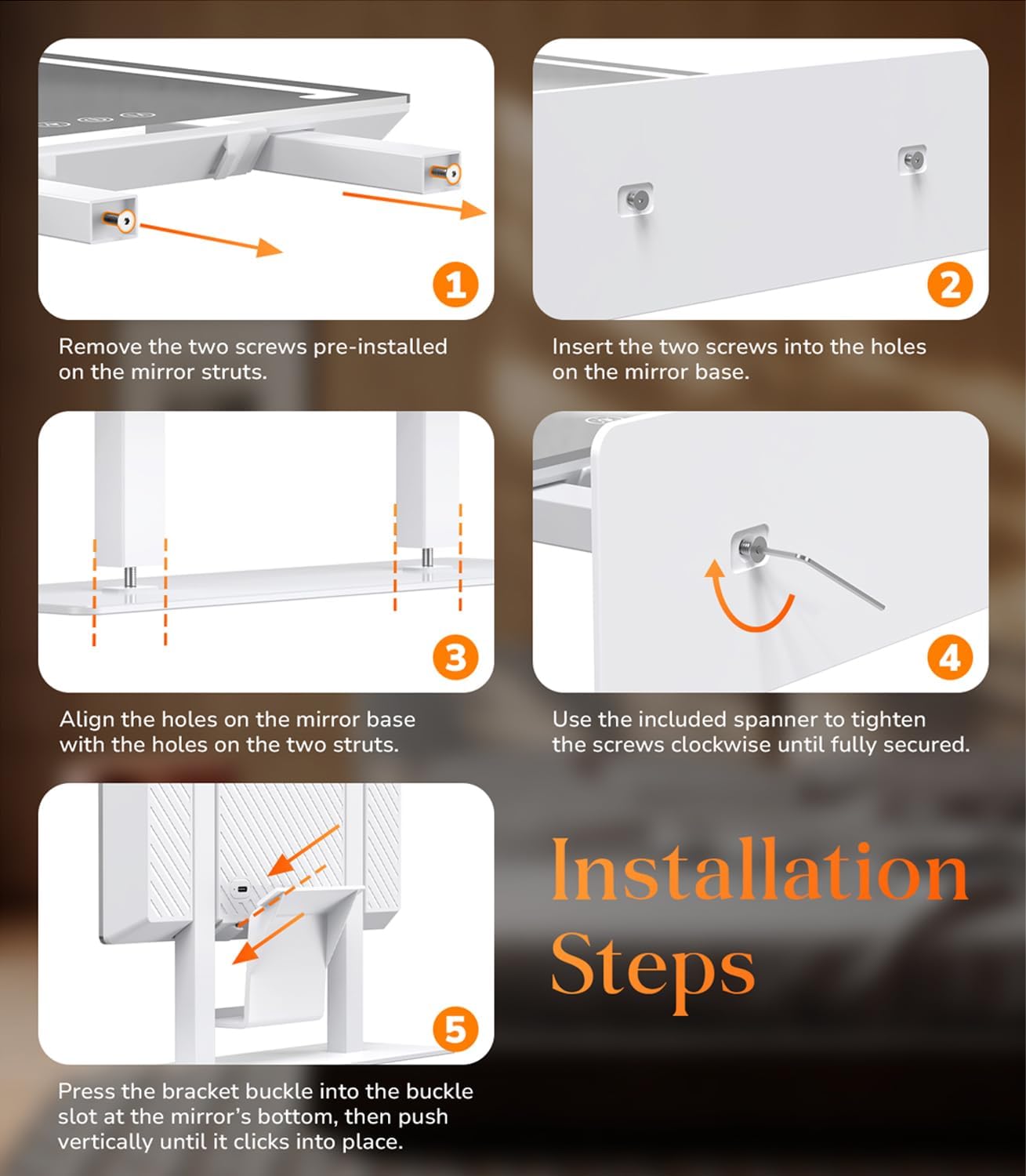 1

Remove the two screws pre-installed on the mirror struts.

2

Insert the two screws into the holes on the mirror base.

3

Align the holes on the mirror base with the holes on the two struts.

4

Use the included spanner to tighten the screws clockwise until fully secured.

5

Press the bracket buckle into the buckle slot at the mirror's bottom, then push vertically until it clicks into place.

Installation Steps