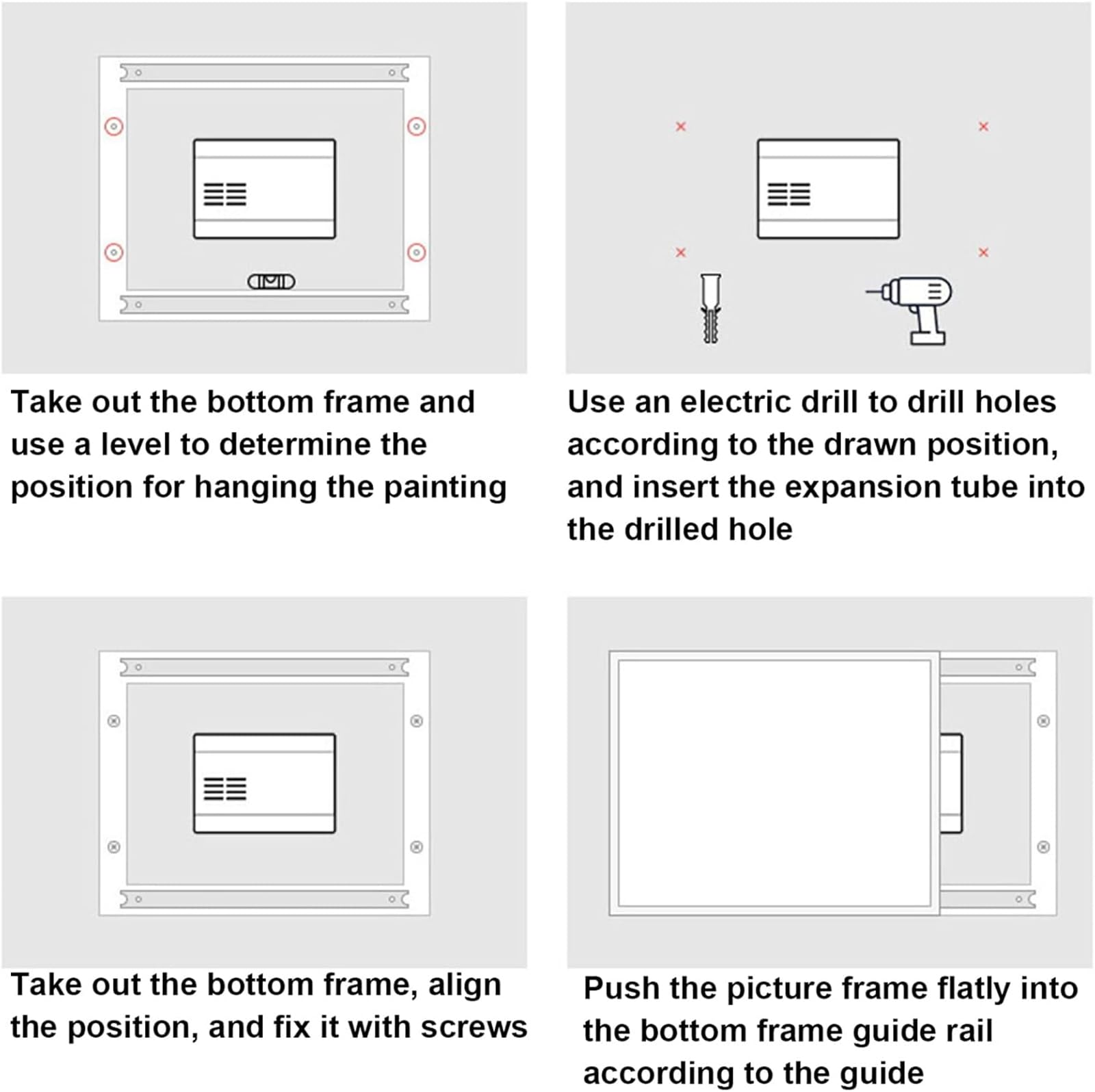 Take out the bottom frame and use a level to determine the position for hanging the painting

Use an electric drill to drill holes according to the drawn position, and insert the expansion tube into the drilled hole

Take out the bottom frame, align the position, and fix it with screws

Push the picture frame flatly into the bottom frame guide rail according to the guide