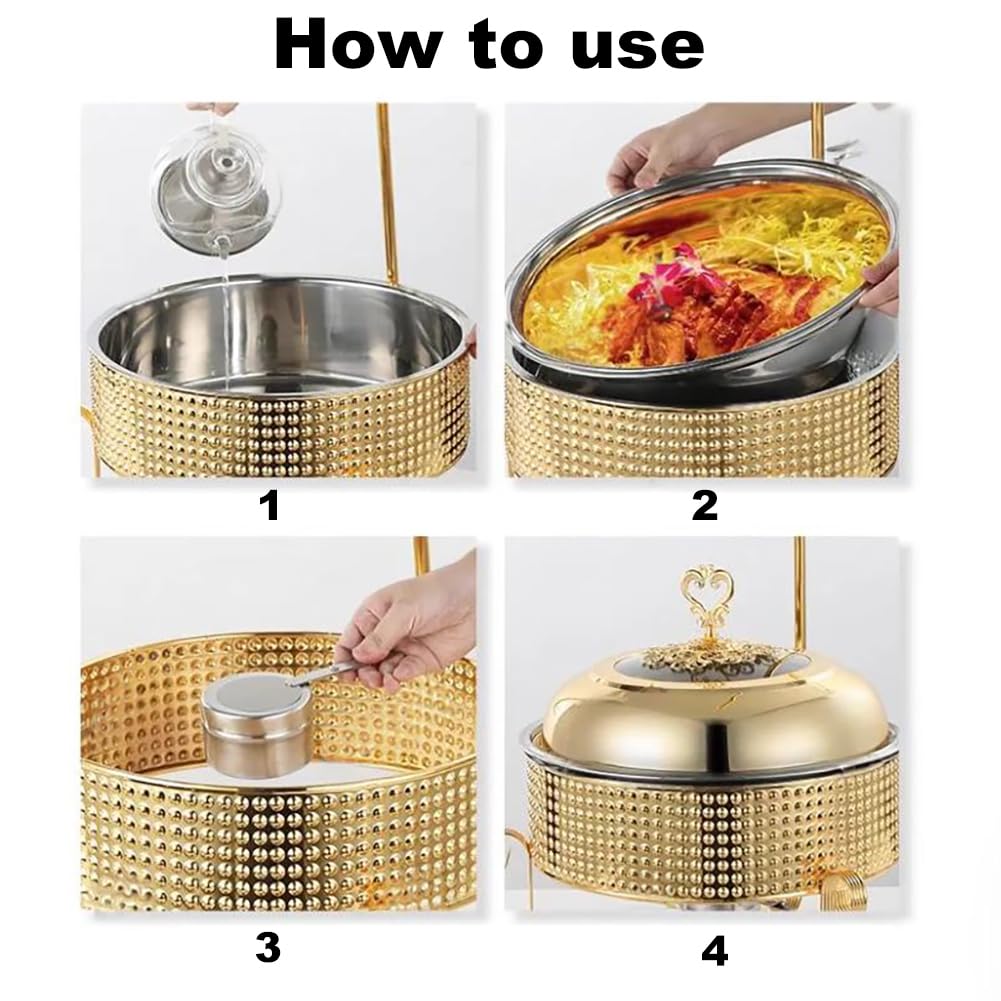 How to use

1

2

3

4