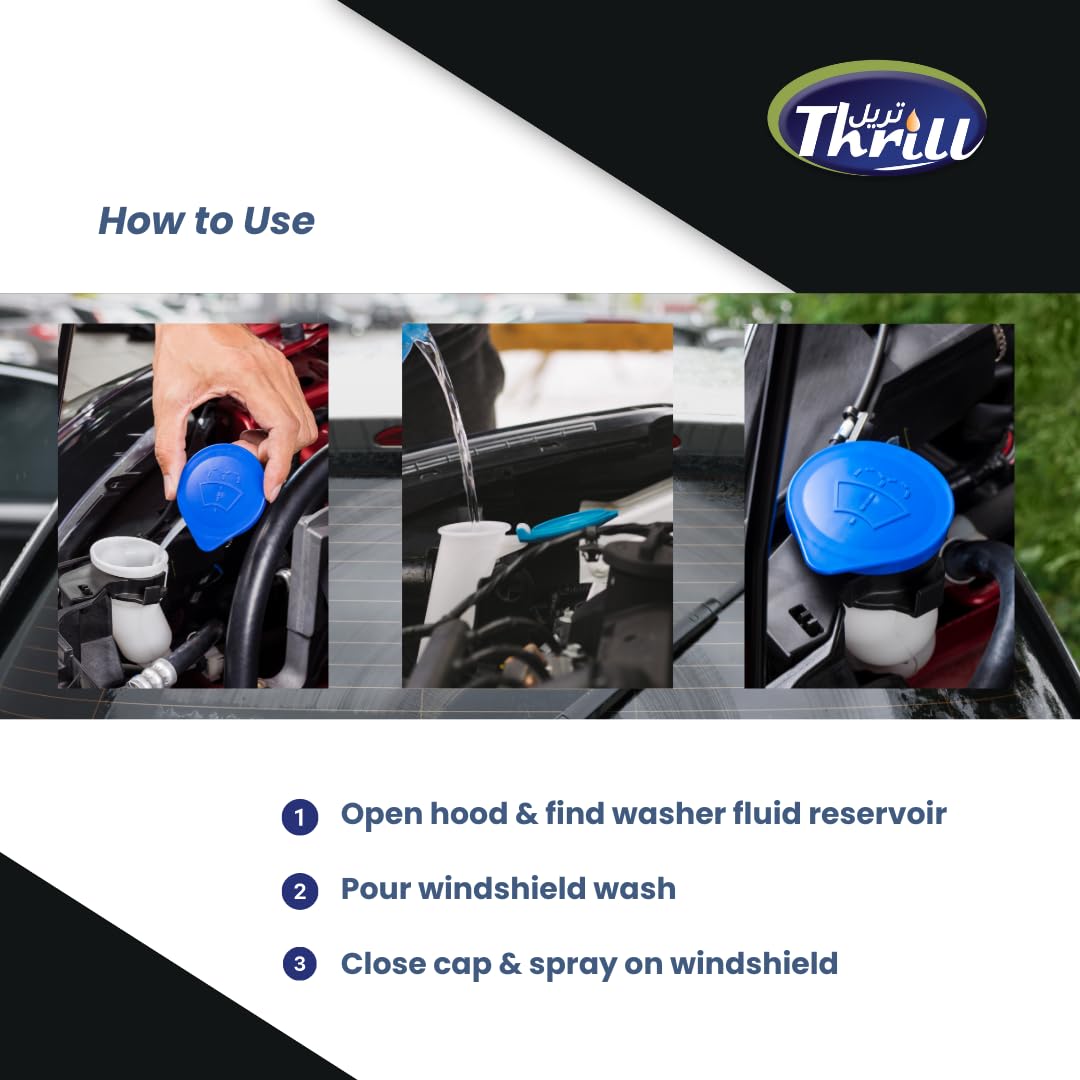 تريل
Thrill

How to Use

1 Open hood & find washer fluid reservoir

2 Pour windshield wash

3 Close cap & spray on windshield