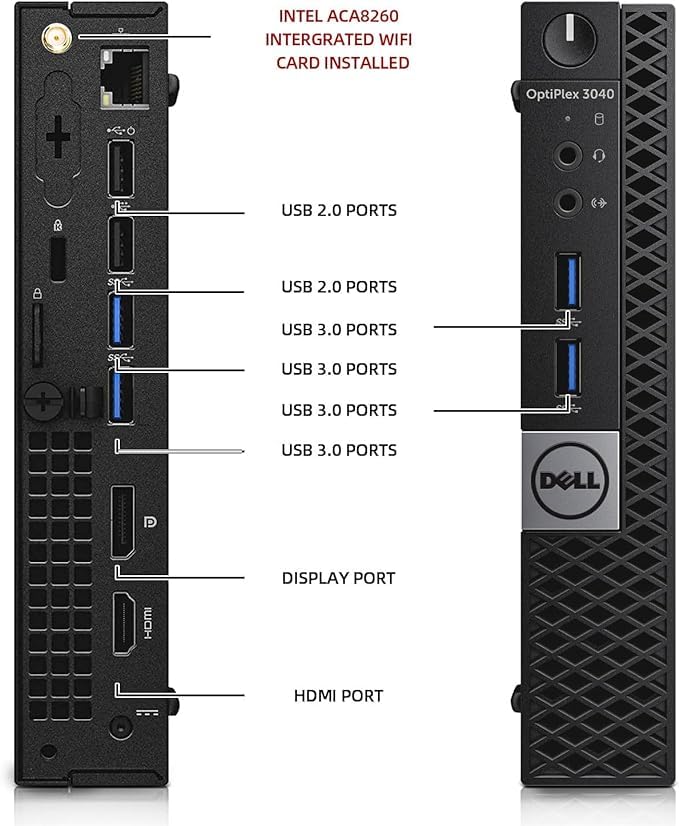 INTEL ACA8260
INTERGRATED WIFI
CARD INSTALLED

OptiPlex 3040

USB 2.0 PORTS

USB 2.0 PORTS

USB 3.0 PORTS

USB 3.0 PORTS

USB 3.0 PORTS

USB 3.0 PORTS

DELL

DISPLAY PORT

HDMI

HDMI PORT