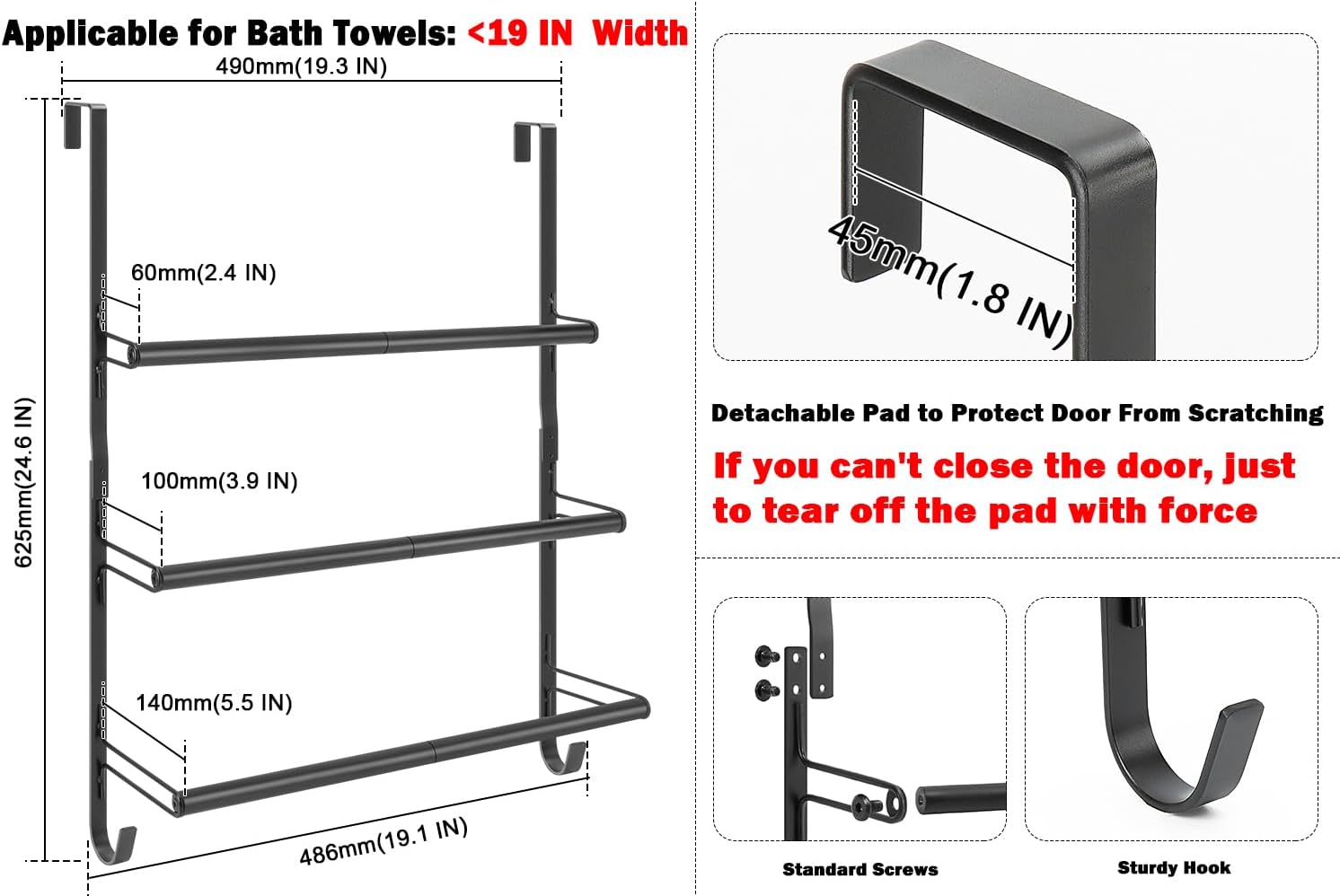 Applicable for Bath Towels: <19 IN Width

490mm(19.3 IN)

625mm(24.6 IN)

60mm(2.4 IN)

100mm(3.9 IN)

140mm(5.5 IN)

486mm(19.1 IN)

45mm(1.8 IN)

Detachable Pad to Protect Door From Scratching

If you can't close the door, just to tear off the pad with force

Standard Screws

Sturdy Hook