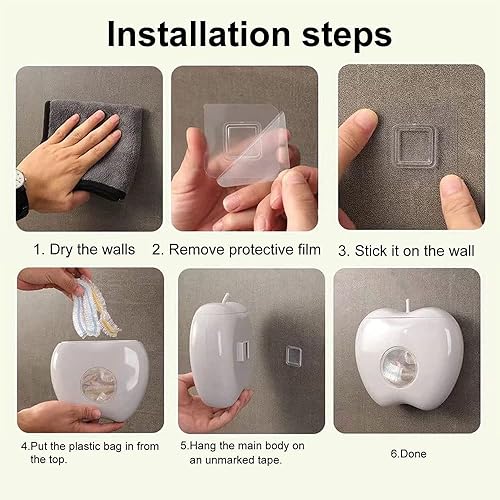 Installation steps

1. Dry the walls

2. Remove protective film

3. Stick it on the wall

4.Put the plastic bag in from the top.

5.Hang the main body on an unmarked tape.

6.Done