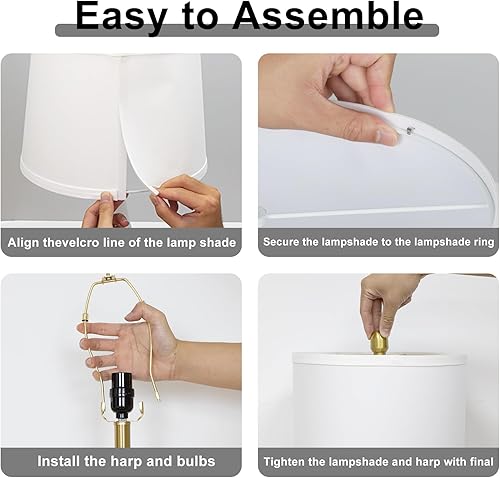 Easy to Assemble

Align thevelcro line of the lamp shade

Secure the lampshade to the lampshade ring

Install the harp and bulbs

Tighten the lampshade and harp with final