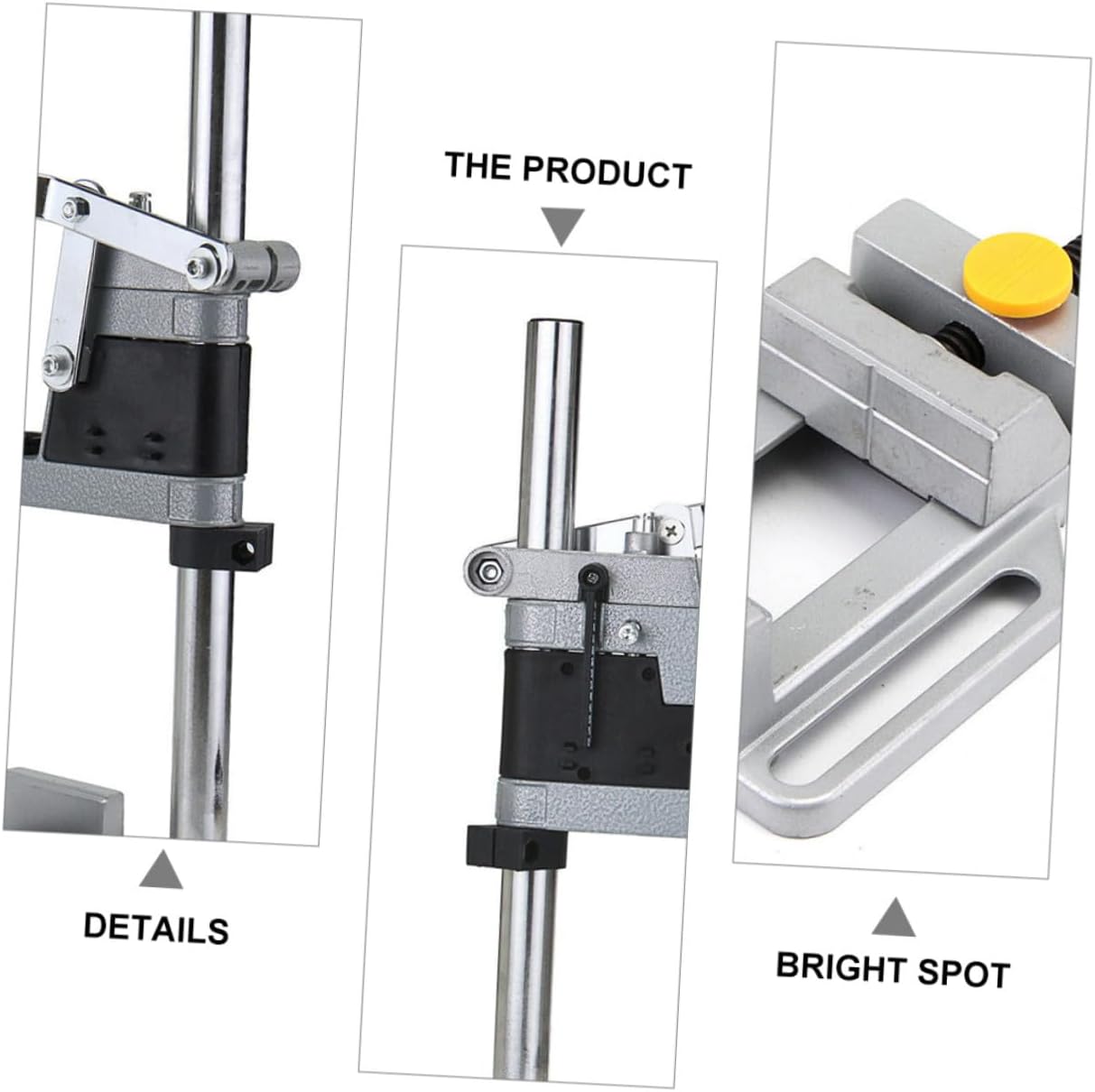 THE PRODUCT

DETAILS

BRIGHT SPOT