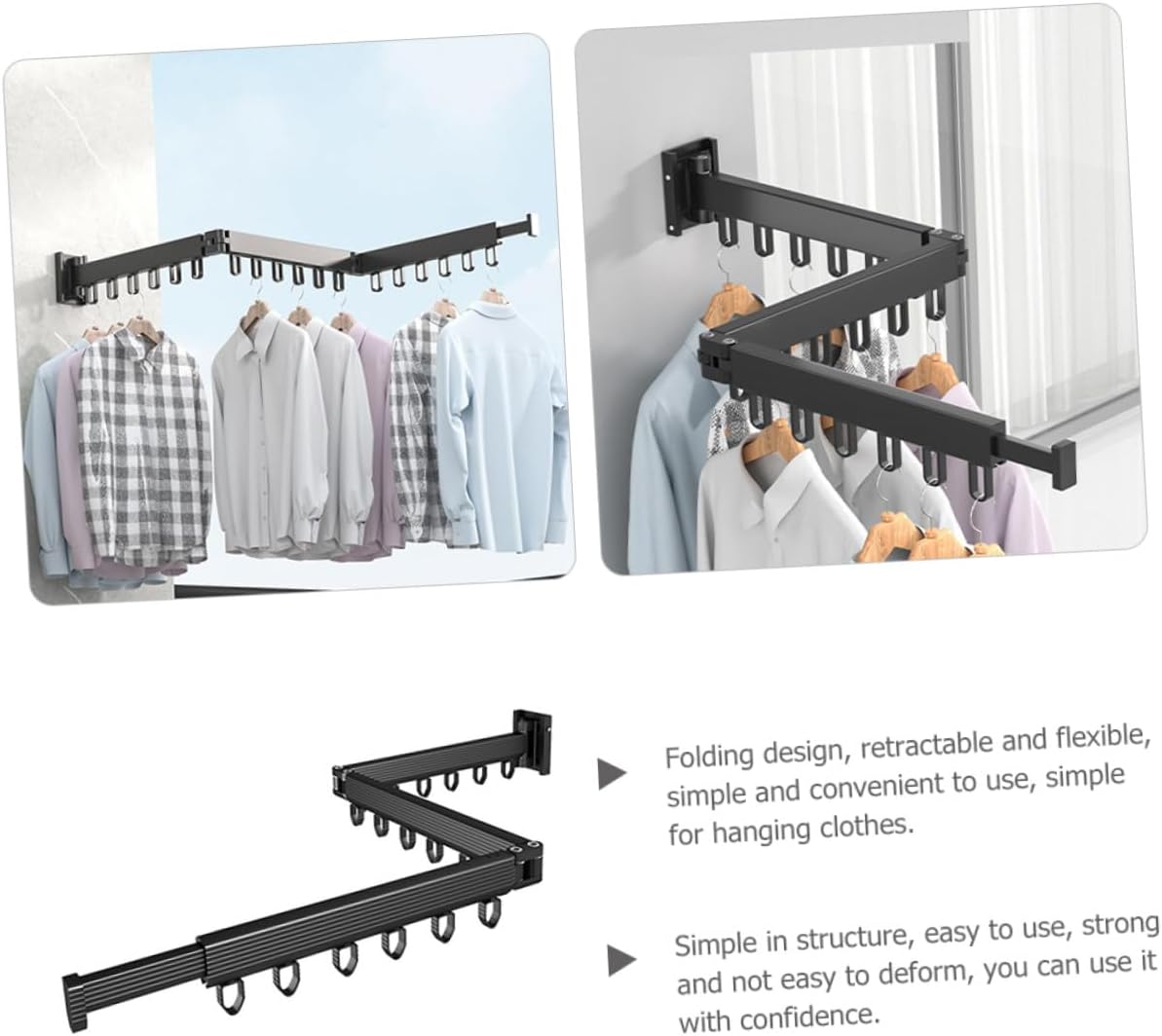 Folding design, retractable and flexible, simple and convenient to use, simple for hanging clothes.

Simple in structure, easy to use, strong and not easy to deform, you can use it with confidence.