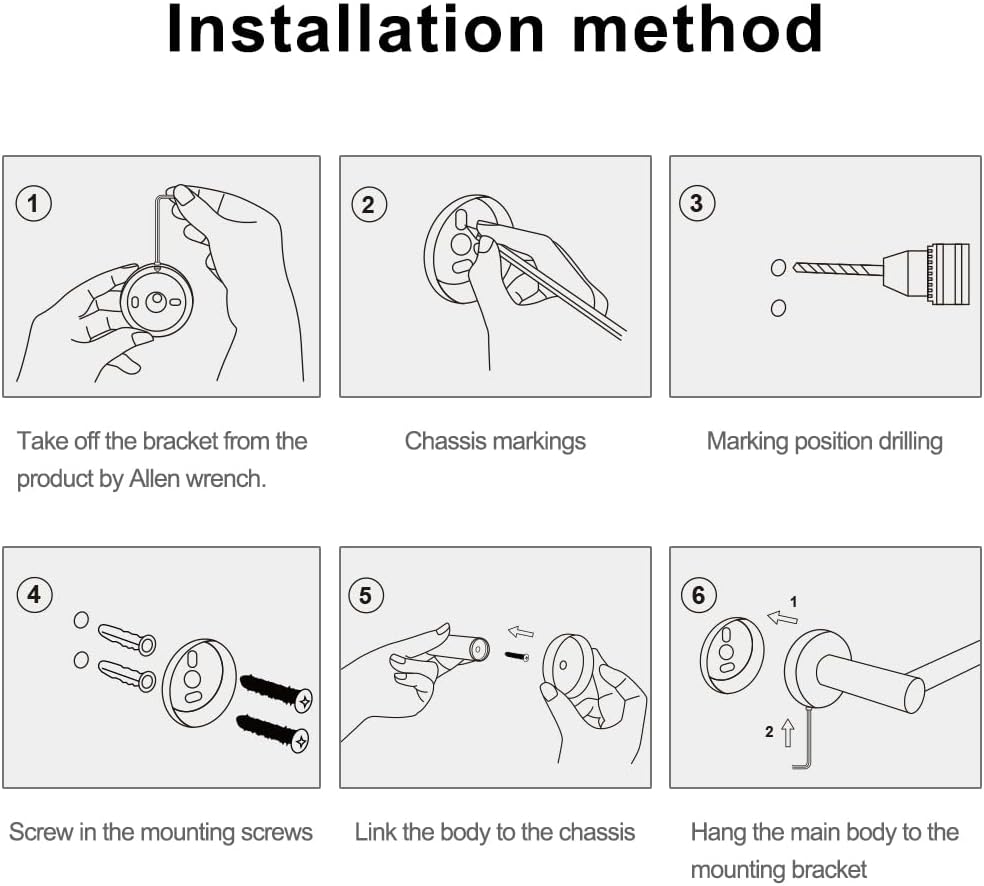 Installation method

1

Take off the bracket from the product by Allen wrench.

2

Chassis markings

3

Marking position drilling

4

Screw in the mounting screws

5

Link the body to the chassis

6

1

2

Hang the main body to the mounting bracket