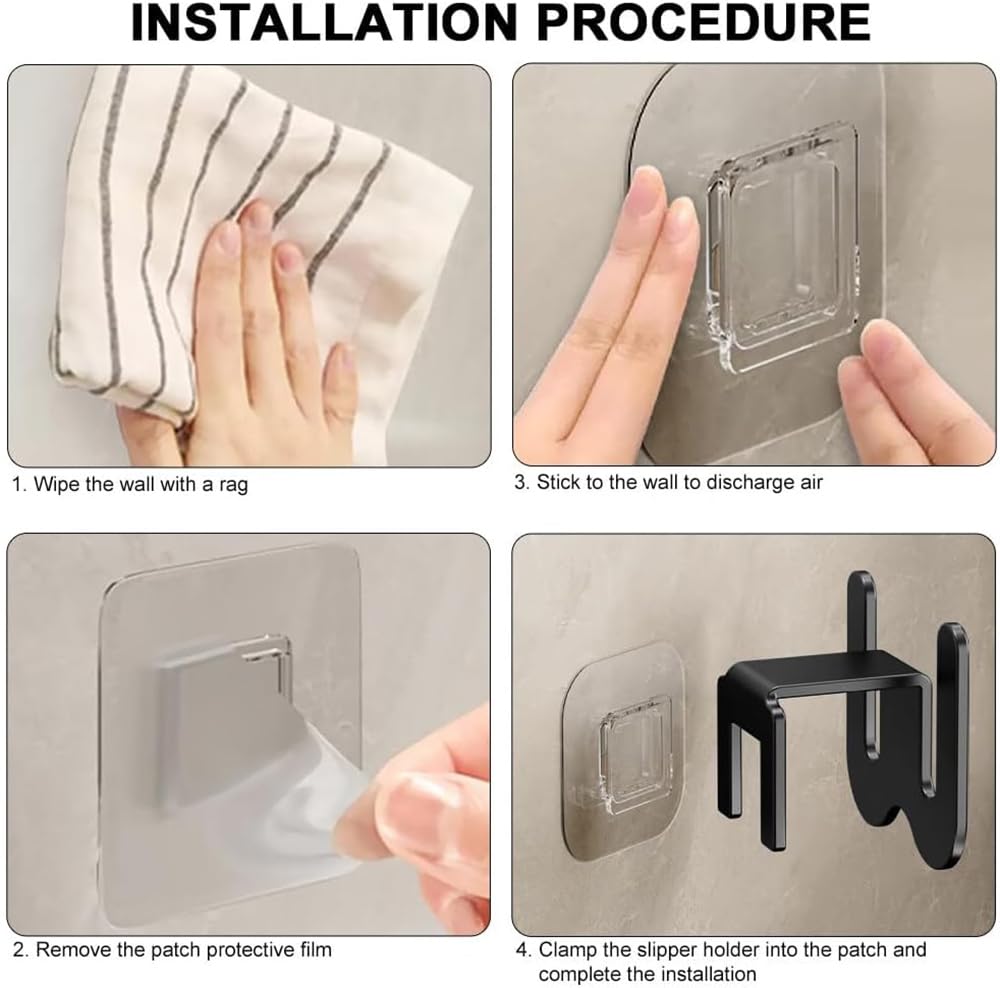 INSTALLATION PROCEDURE

1. Wipe the wall with a rag

3. Stick to the wall to discharge air

2. Remove the patch protective film

4. Clamp the slipper holder into the patch and complete the installation