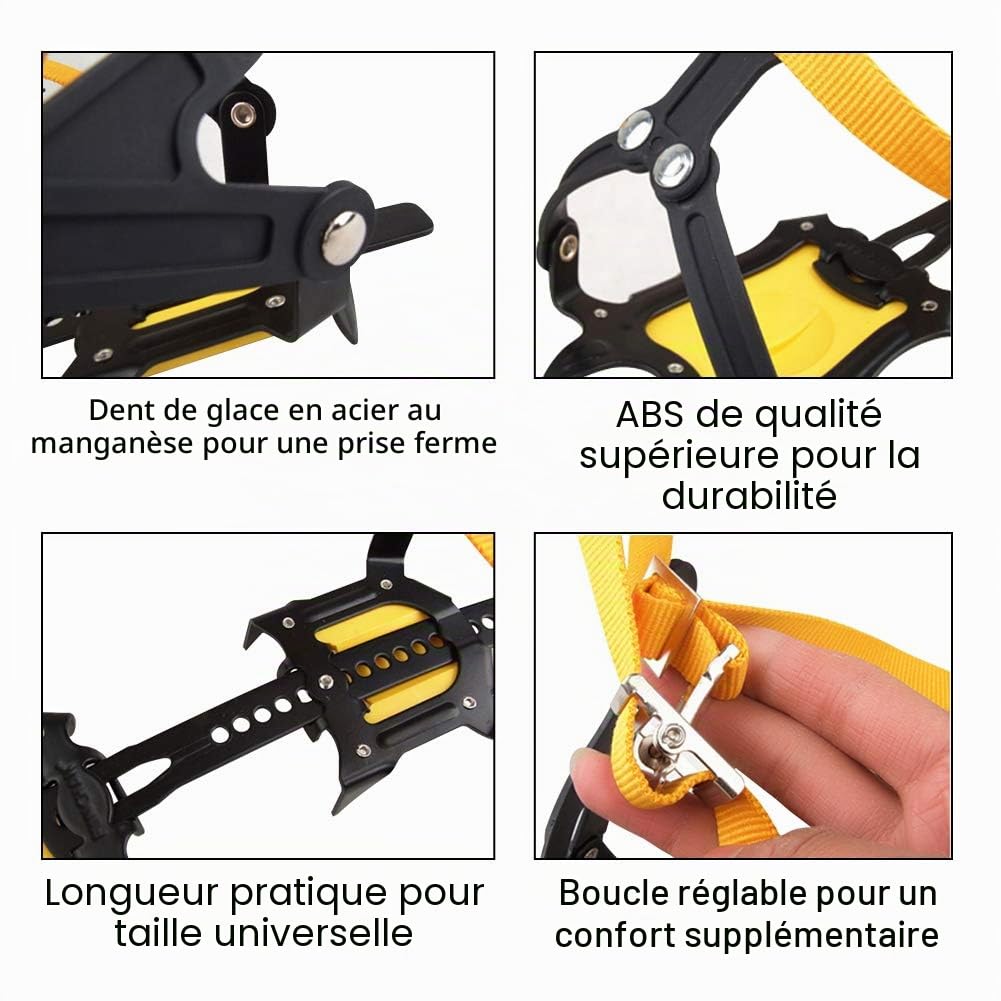 Dent de glace en acier au manganèse pour une prise ferme

ABS de qualité supérieure pour la durabilité

Longueur pratique pour taille universelle

Boucle réglable pour un confort supplémentaire