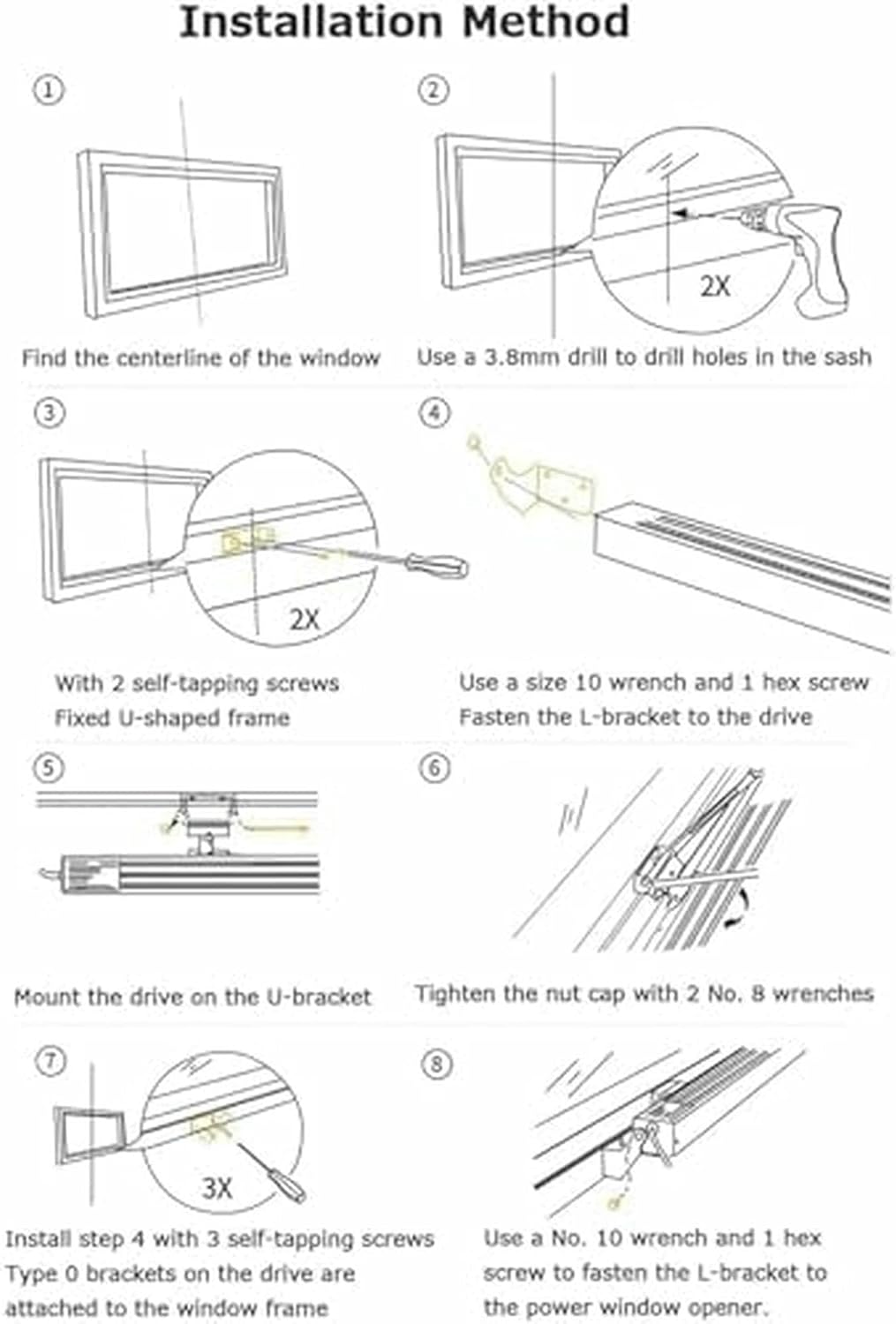 Installation Method

①

Find the centerline of the window

②

2X

Use a 3.8mm drill to drill holes in the sash

③

2X

With 2 self-tapping screws
Fixed U-shaped frame

④

Use a size 10 wrench and 1 hex screw
Fasten the L-bracket to the drive

⑤

Mount the drive on the U-bracket

⑥

Tighten the nut cap with 2 No. 8 wrenches

⑦

3X

Install step 4 with 3 self-tapping screws
Type 0 brackets on the drive are attached to the window frame

⑧

Use a No. 10 wrench and 1 hex screw to fasten the L-bracket to the power window opener.