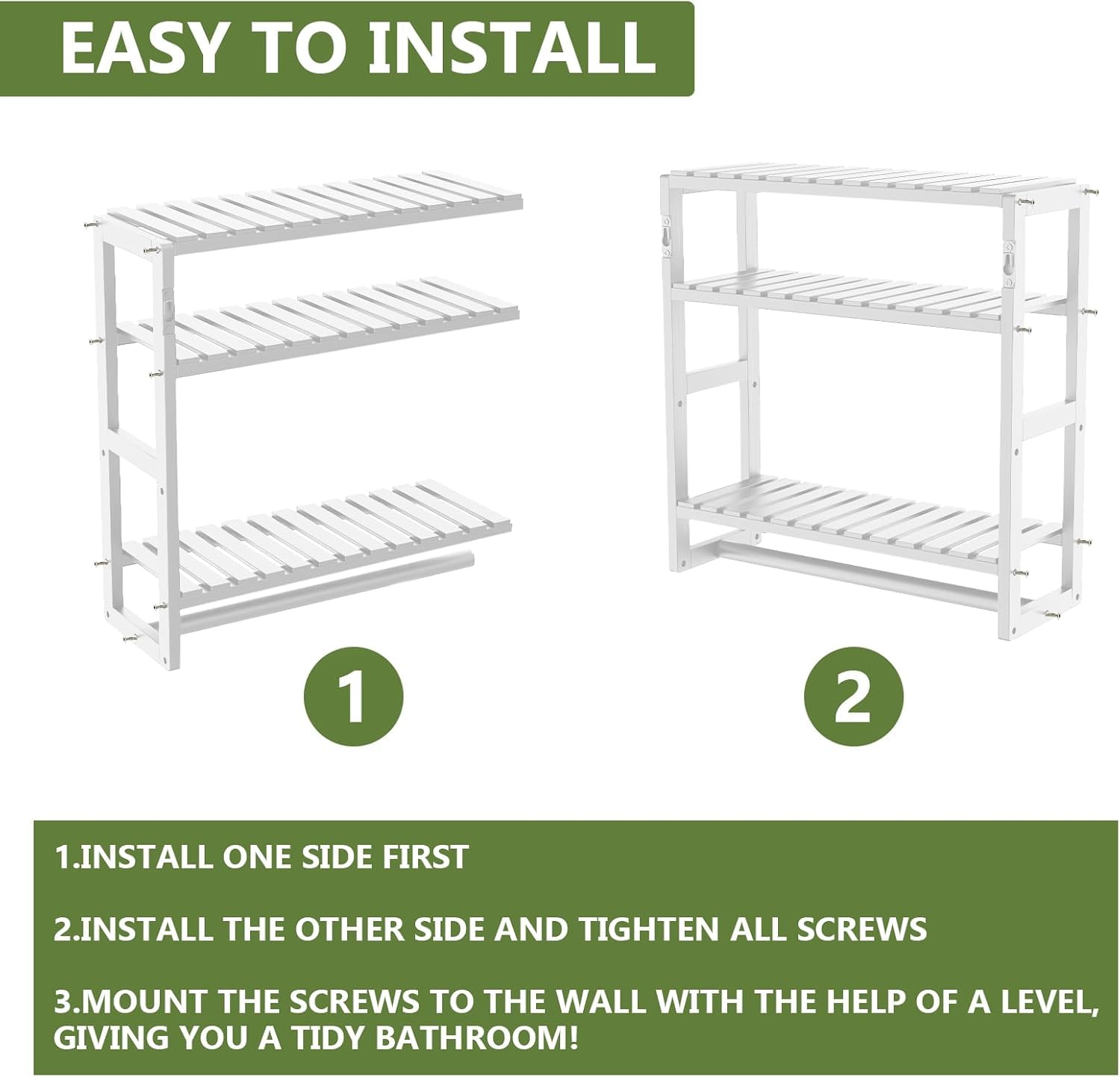 EASY TO INSTALL

1

2

1.INSTALL ONE SIDE FIRST

2.INSTALL THE OTHER SIDE AND TIGHTEN ALL SCREWS

3.MOUNT THE SCREWS TO THE WALL WITH THE HELP OF A LEVEL, GIVING YOU A TIDY BATHROOM!