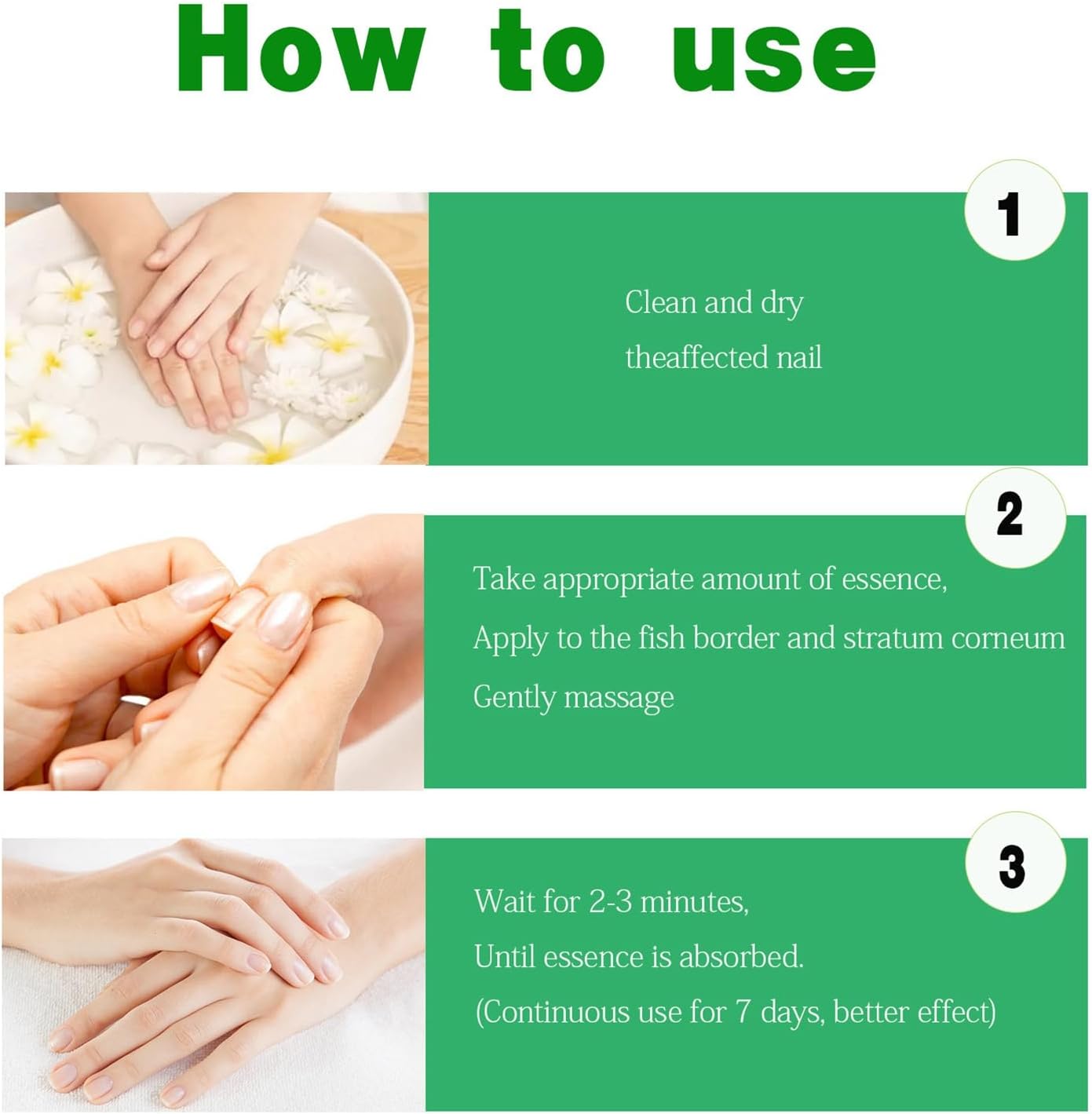 How to use

1

Clean and dry
theaffected nail

2

Take appropriate amount of essence,
Apply to the fish border and stratum corneum
Gently massage

3

Wait for 2-3 minutes,
Until essence is absorbed.
(Continuous use for 7 days, better effect)