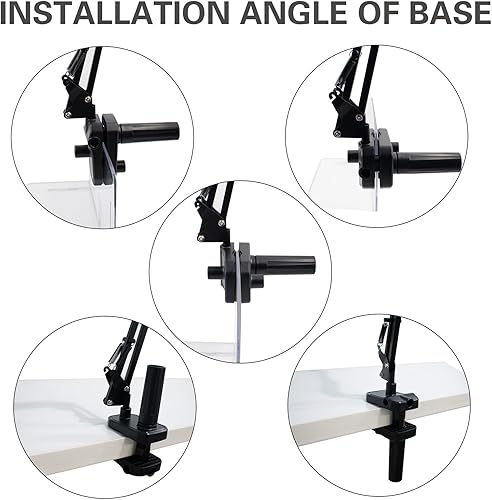 INSTALLATION ANGLE OF BASE