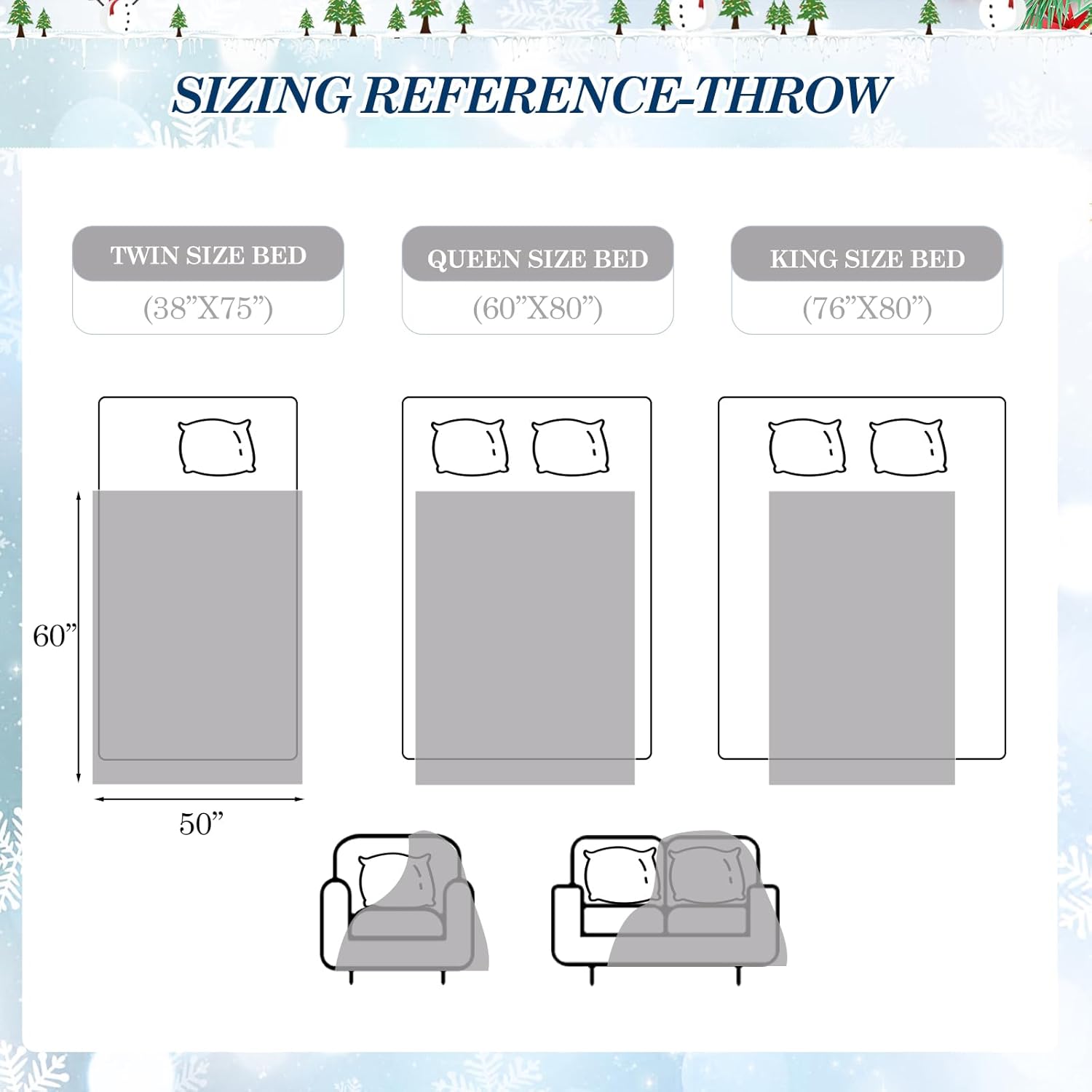 SIZING REFERENCE-THROW

TWIN SIZE BED
(38”X75”)

QUEEN SIZE BED
(60”X80”)

KING SIZE BED
(76”X80”)

60”

50”