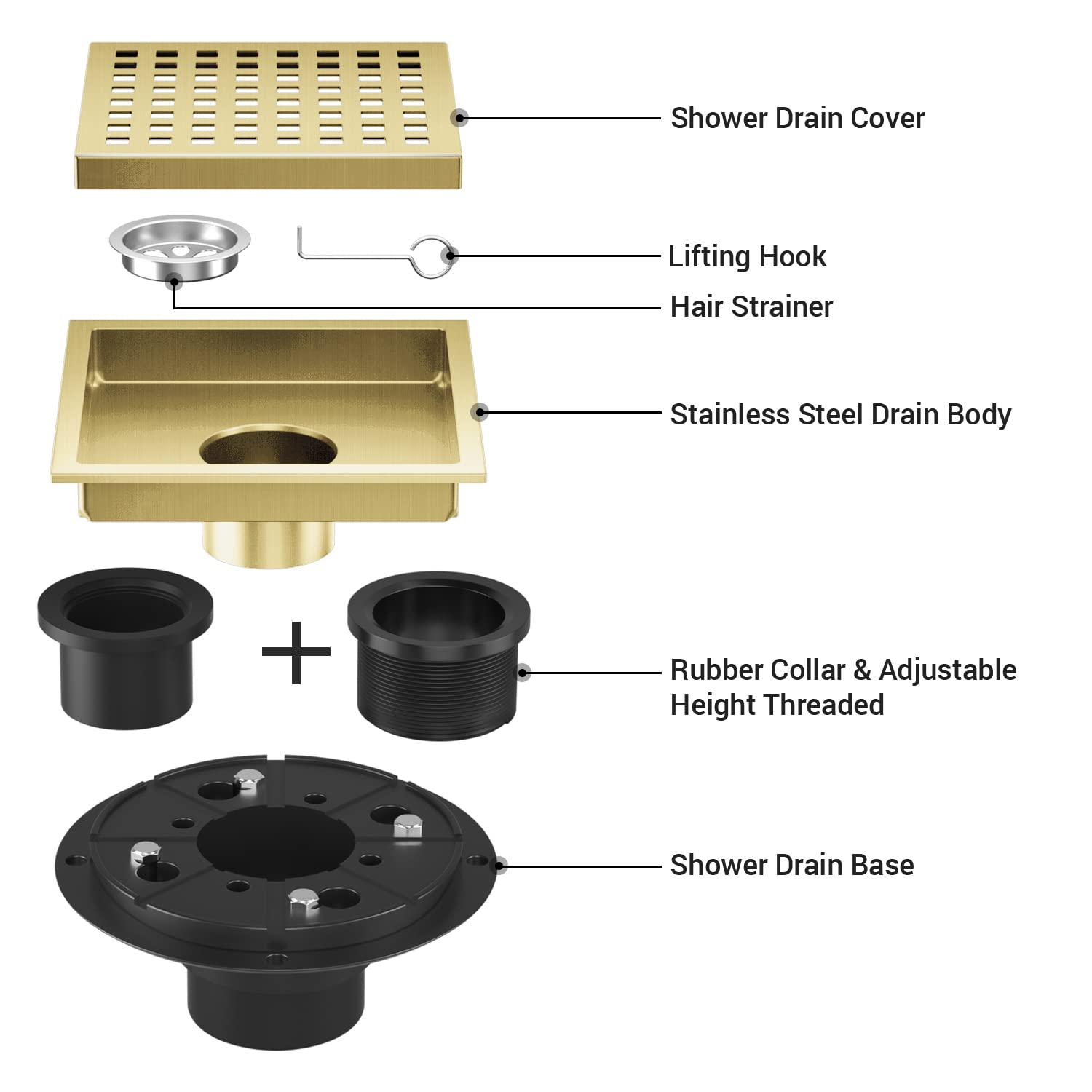 Shower Drain Cover

Lifting Hook

Hair Strainer

Stainless Steel Drain Body

+

Rubber Collar & Adjustable Height Threaded

Shower Drain Base