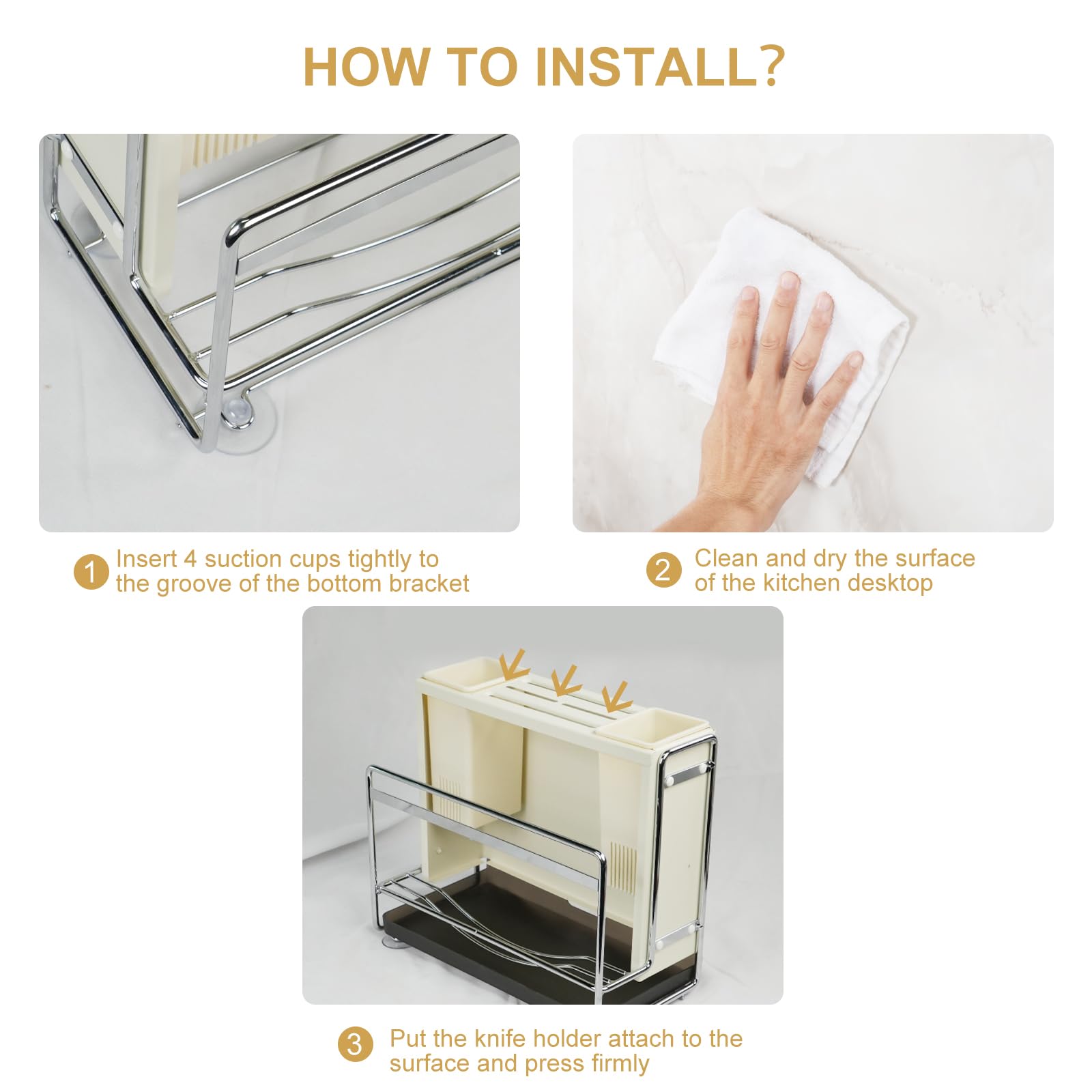 HOW TO INSTALL?

1 Insert 4 suction cups tightly to the groove of the bottom bracket

2 Clean and dry the surface of the kitchen desktop

3 Put the knife holder attach to the surface and press firmly