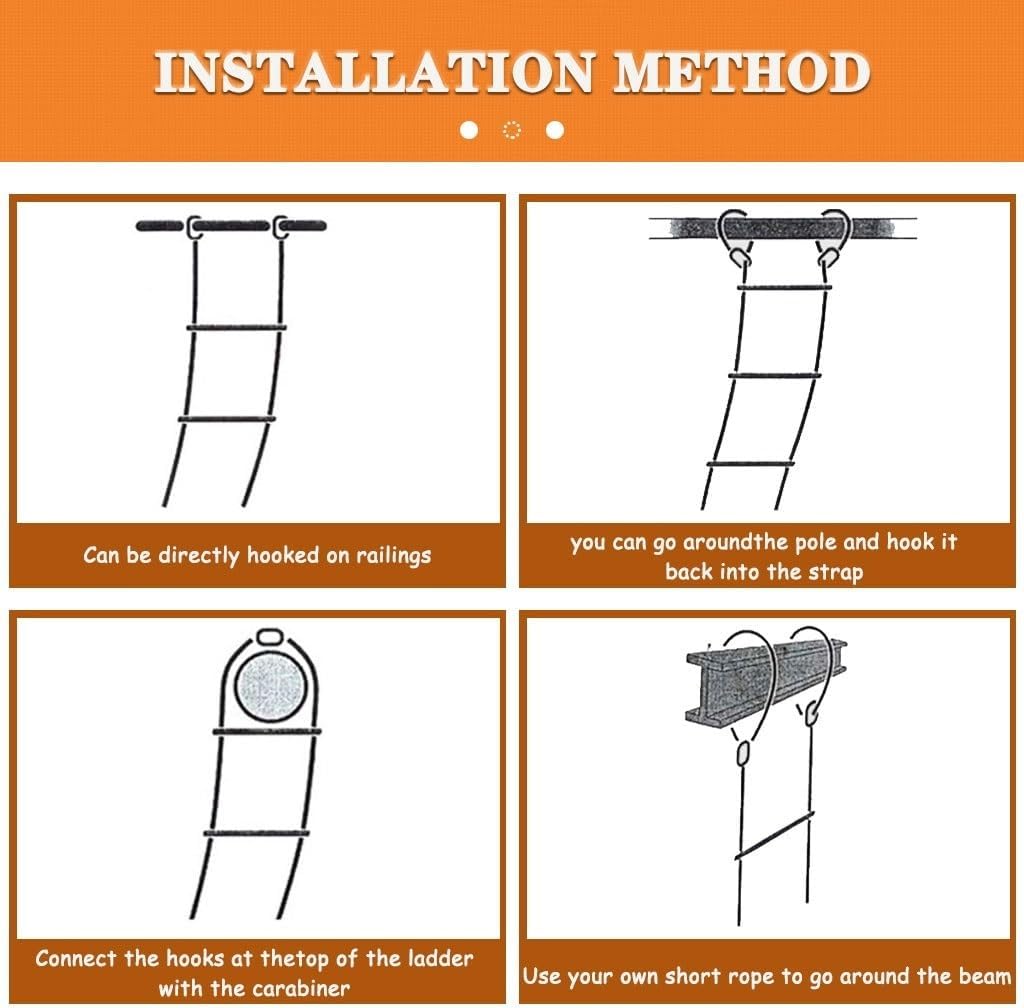 INSTALLATION METHOD

Can be directly hooked on railings

you can go aroundthe pole and hook it back into the strap

Connect the hooks at thetop of the ladder with the carabiner

Use your own short rope to go around the beam