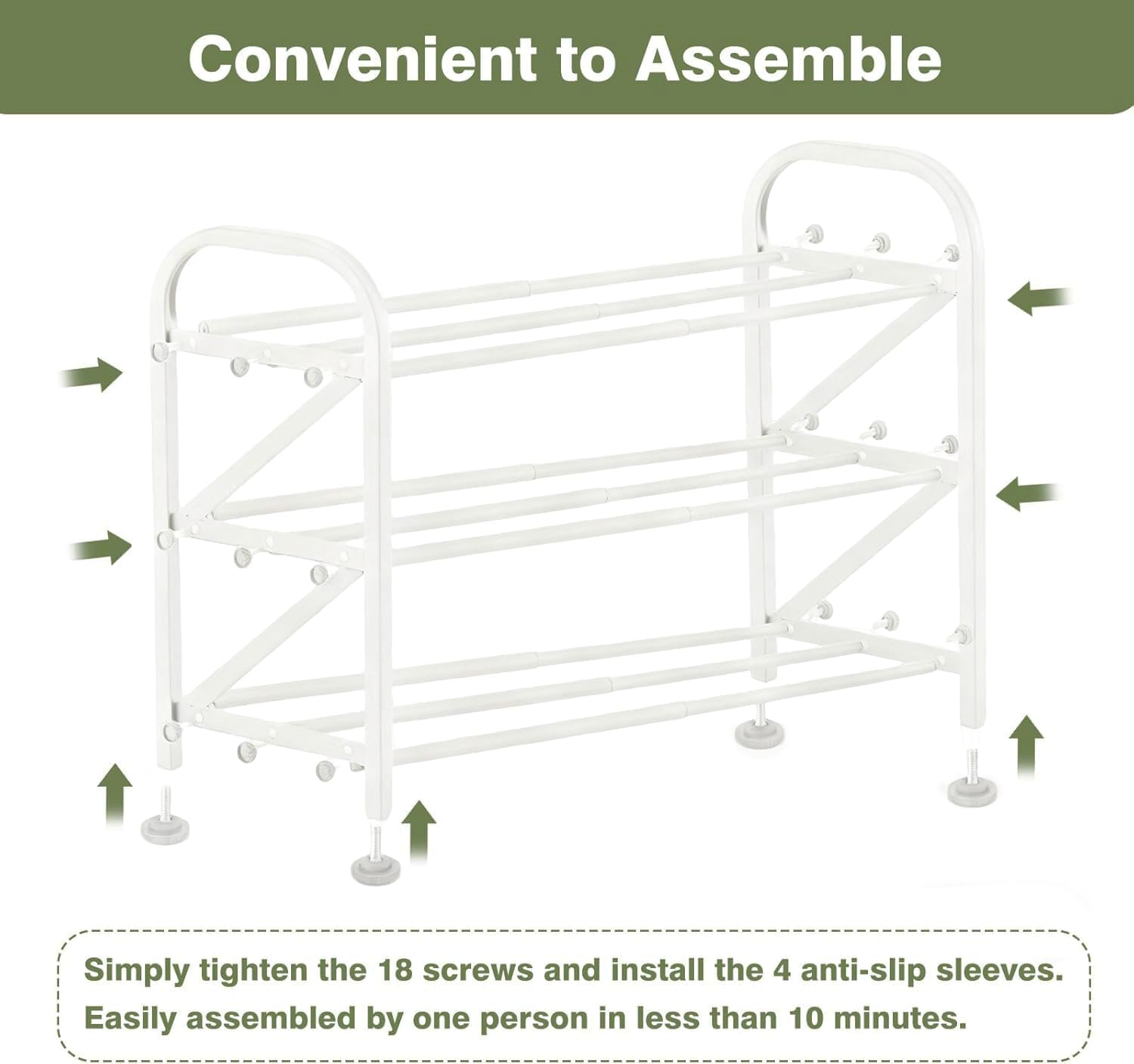 Convenient to Assemble

Simply tighten the 18 screws and install the 4 anti-slip sleeves.
Easily assembled by one person in less than 10 minutes.