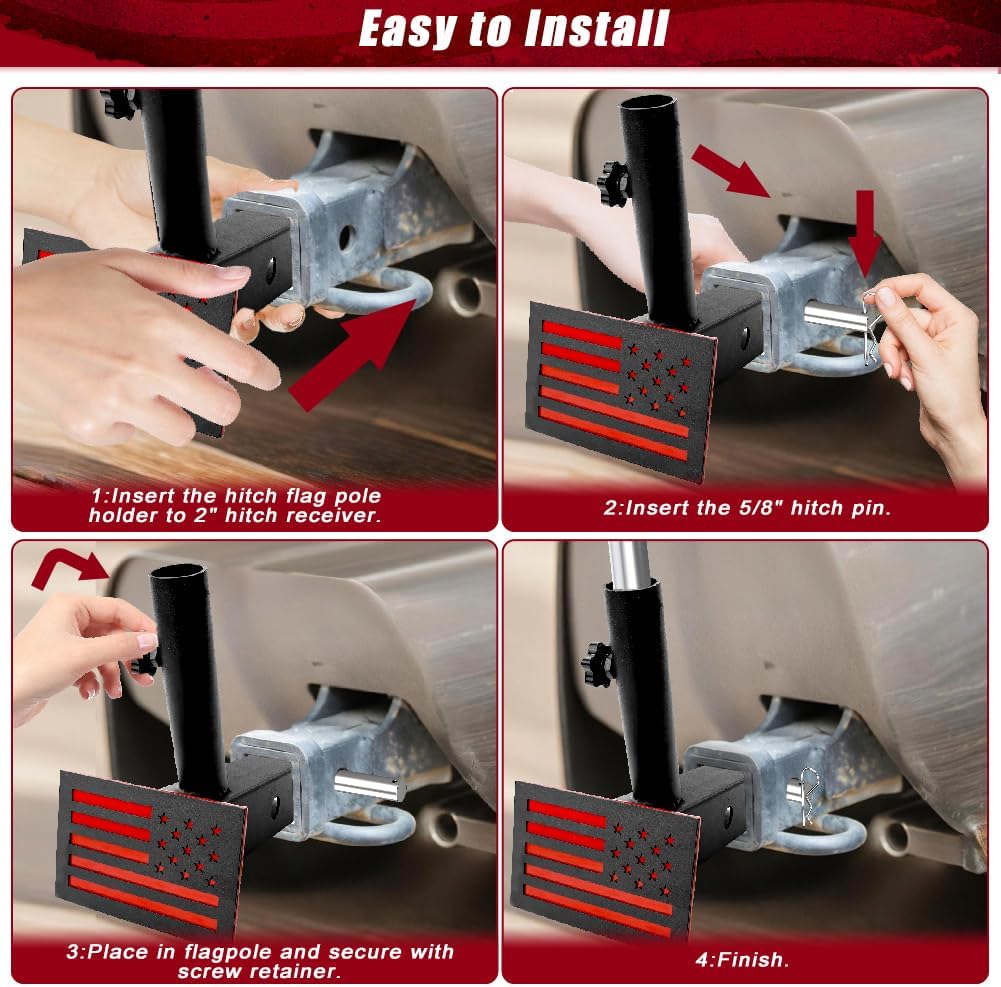 Easy to Install

1:Insert the hitch flag pole holder to 2" hitch receiver.

2:Insert the 5/8" hitch pin.

3:Place in flagpole and secure with screw retainer.

4:Finish.