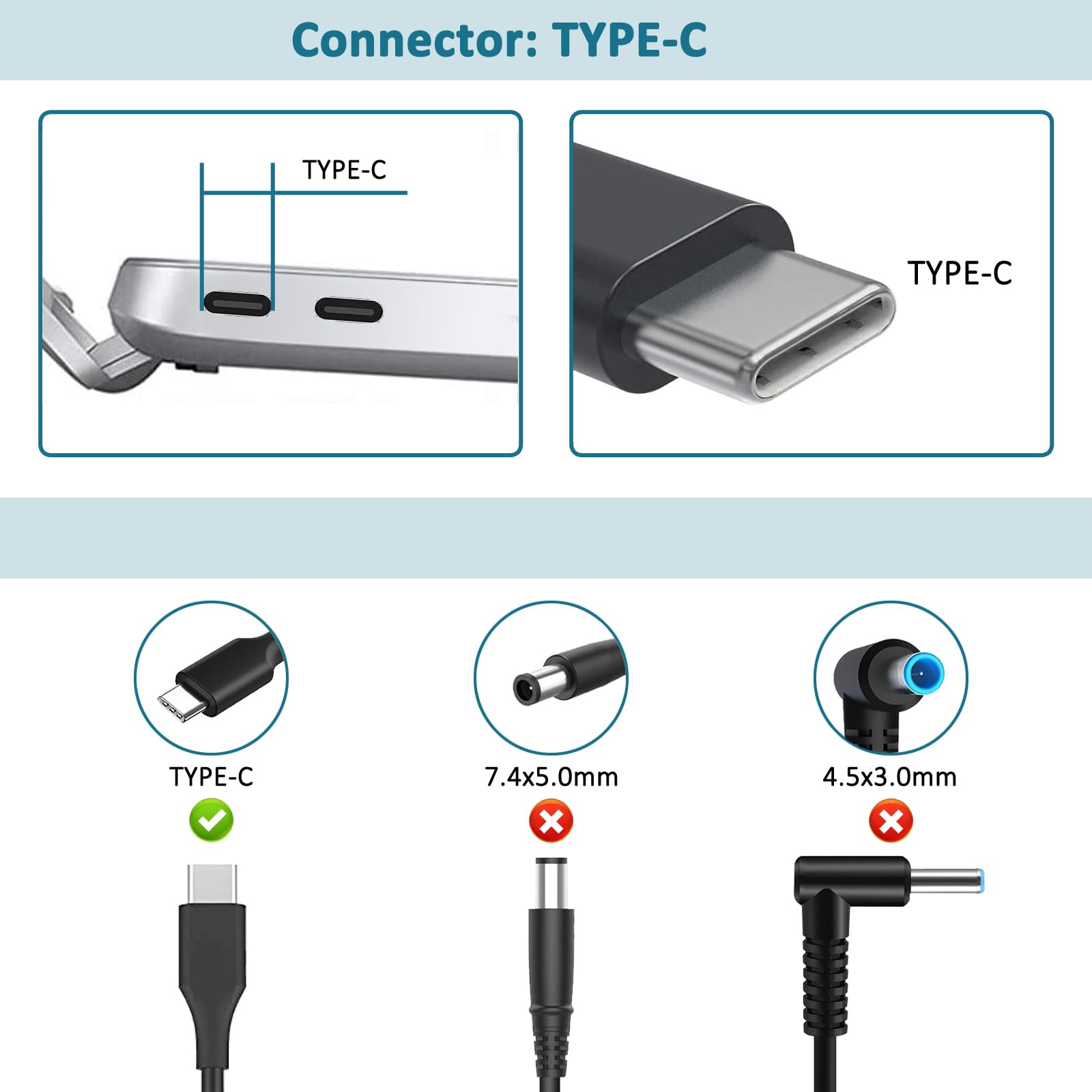 Connector: TYPE-C

TYPE-C

TYPE-C

TYPE-C

7.4x5.0mm

4.5x3.0mm