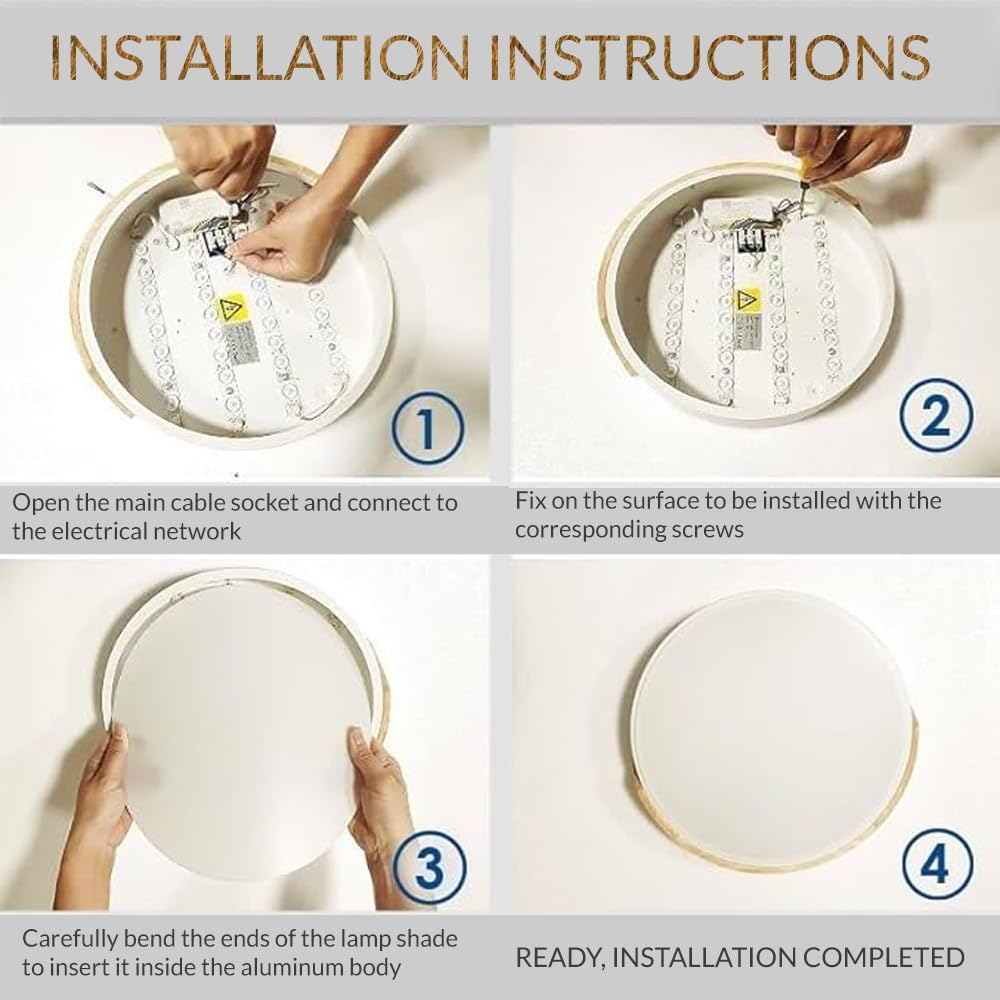 INSTALLATION INSTRUCTIONS

1

Open the main cable socket and connect to the electrical network

2

Fix on the surface to be installed with the corresponding screws

3

Carefully bend the ends of the lamp shade to insert it inside the aluminum body

4

READY, INSTALLATION COMPLETED