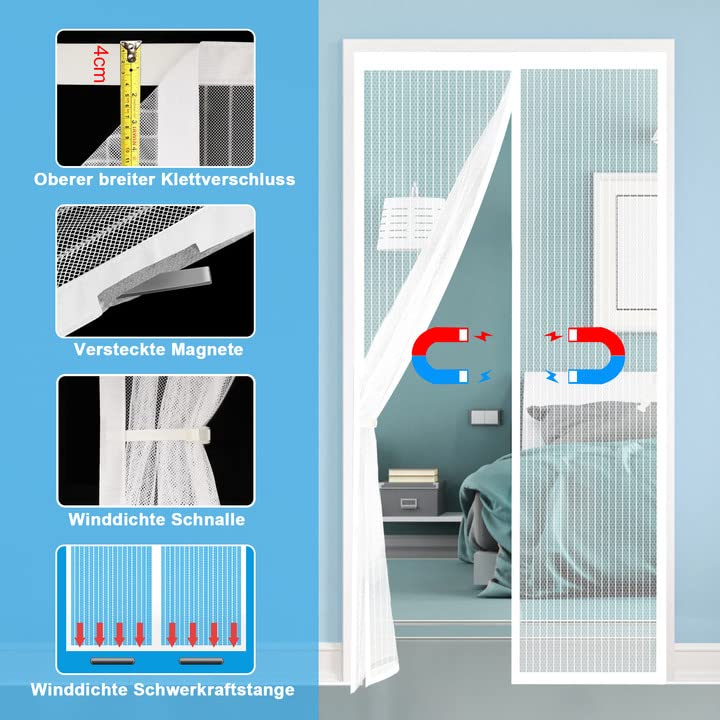 4cm

Oberer breiter Klettverschluss

Versteckte Magnete

Winddichte Schnalle

Winddichte Schwerkraftstange