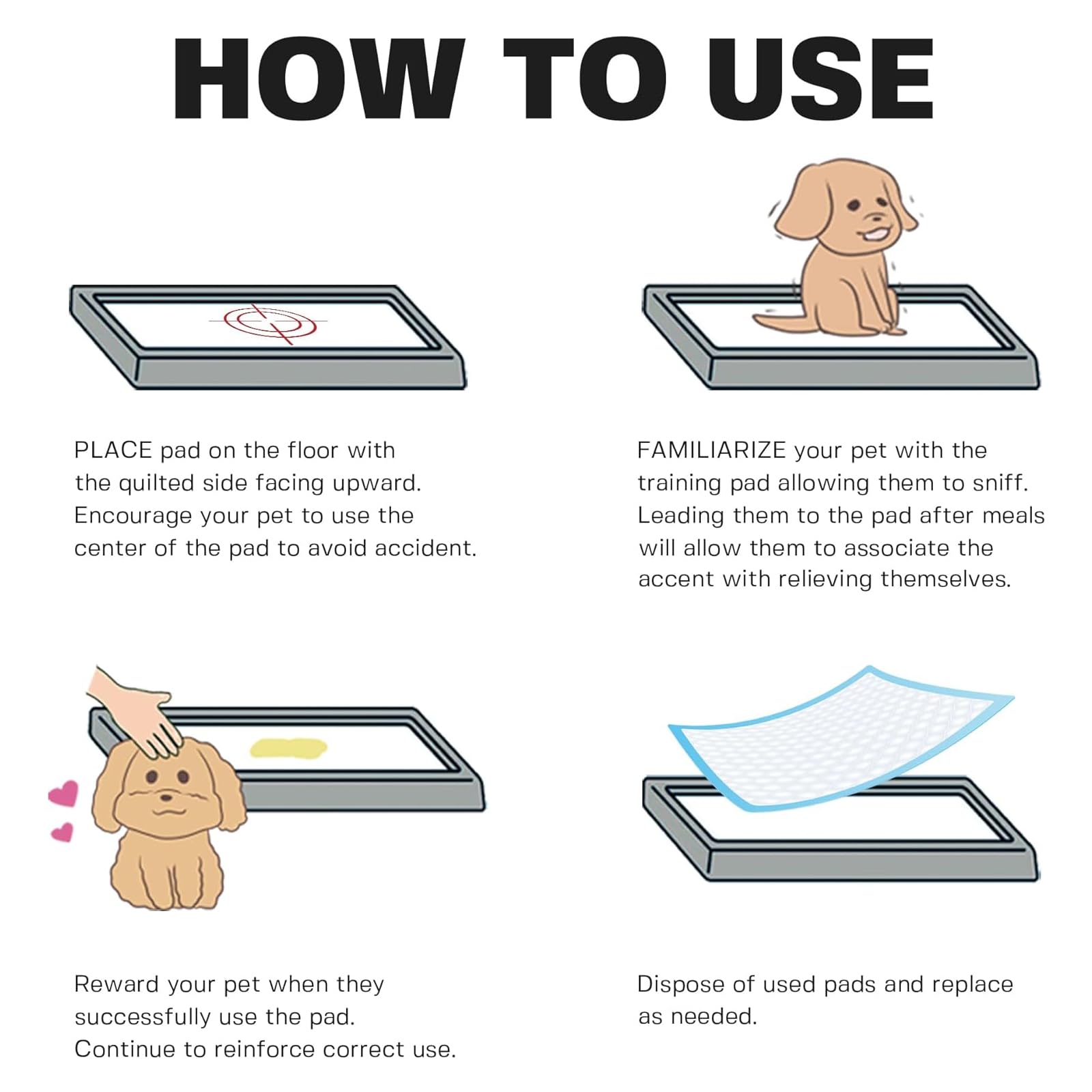 HOW TO USE

PLACE pad on the floor with the quilted side facing upward. Encourage your pet to use the center of the pad to avoid accident.

FAMILIARIZE your pet with the training pad allowing them to sniff. Leading them to the pad after meals will allow them to associate the accent with relieving themselves.

Reward your pet when they successfully use the pad. Continue to reinforce correct use.

Dispose of used pads and replace as needed.