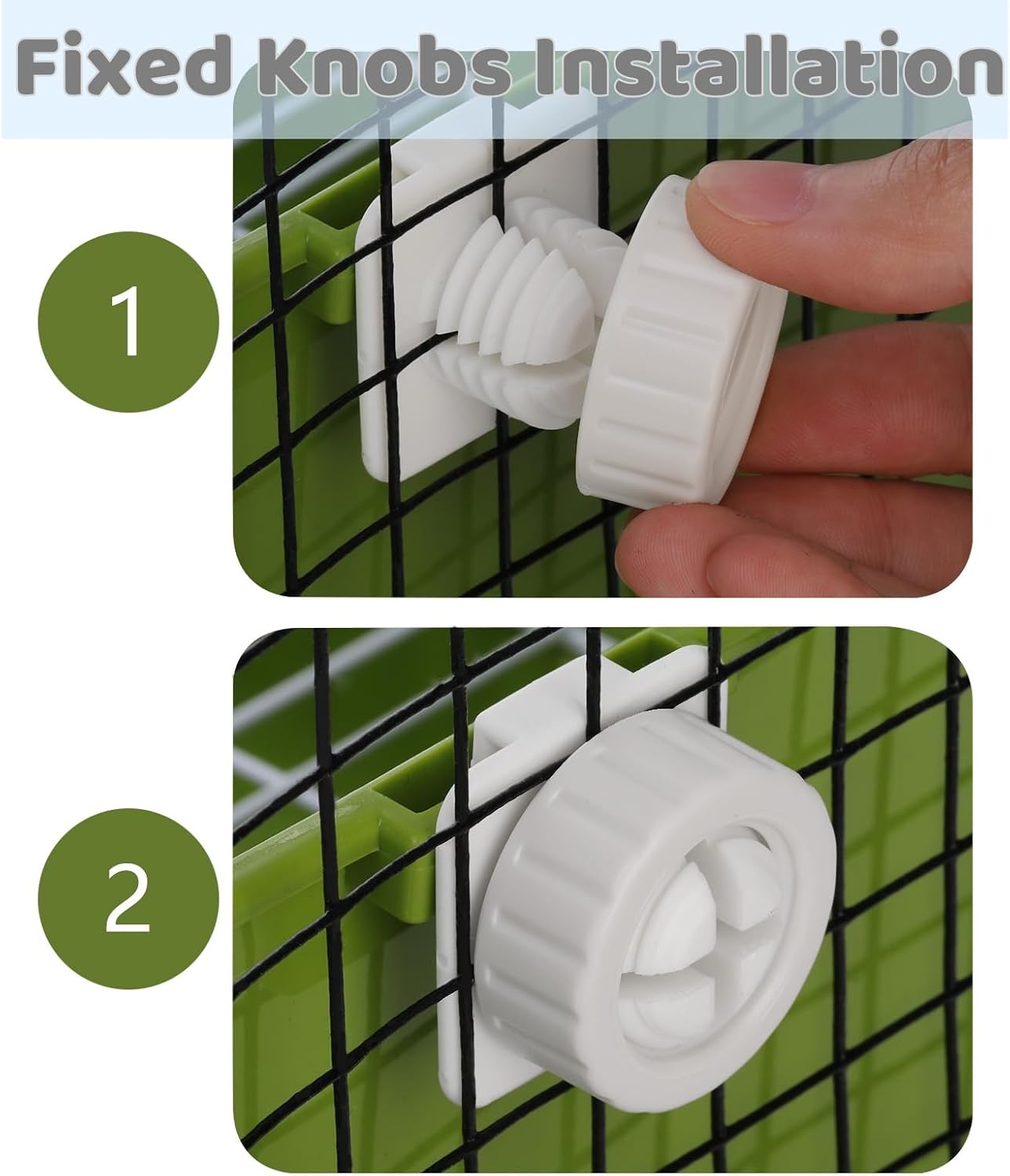 Fixed Knobs Installation

1

2