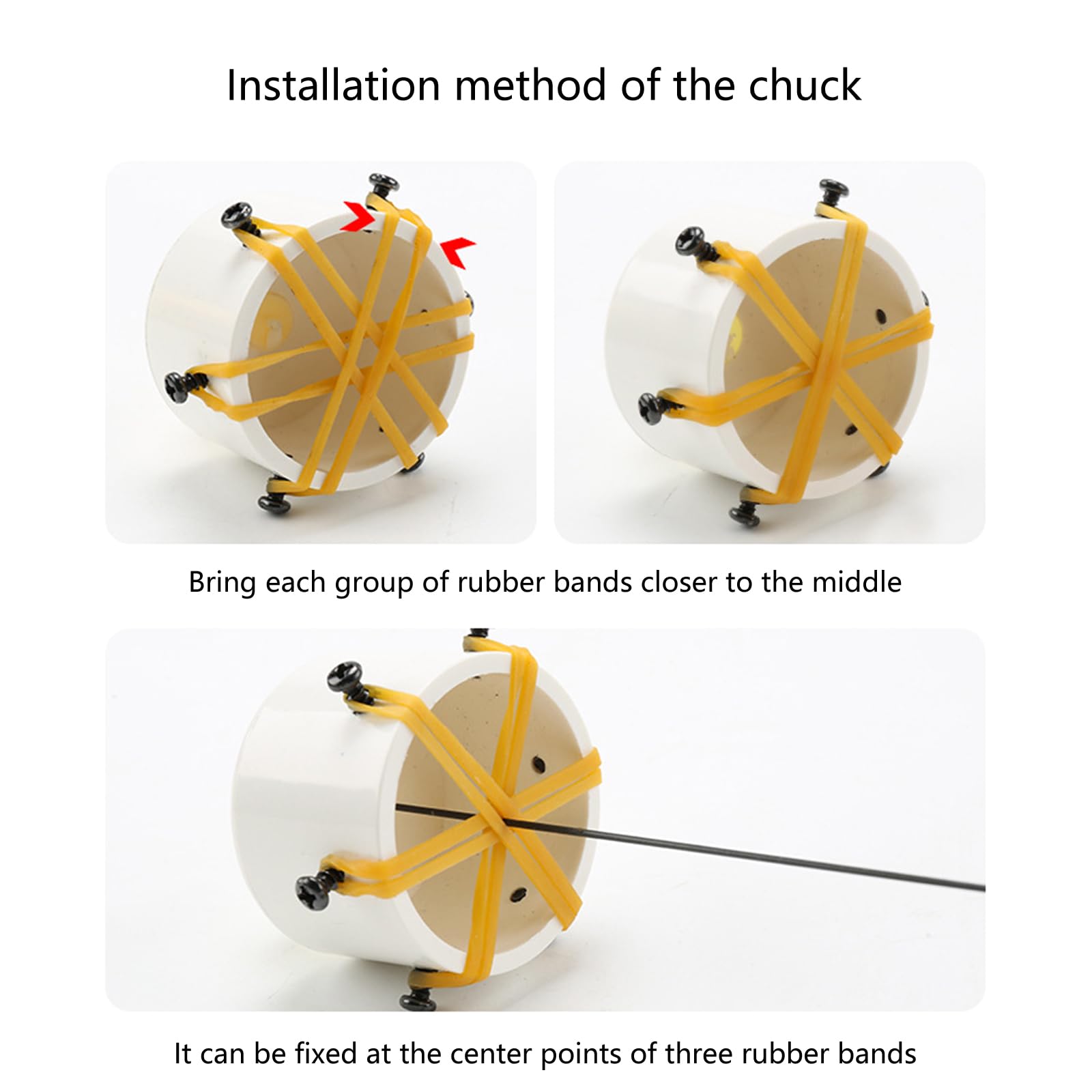 Installation method of the chuck

Bring each group of rubber bands closer to the middle

It can be fixed at the center points of three rubber bands