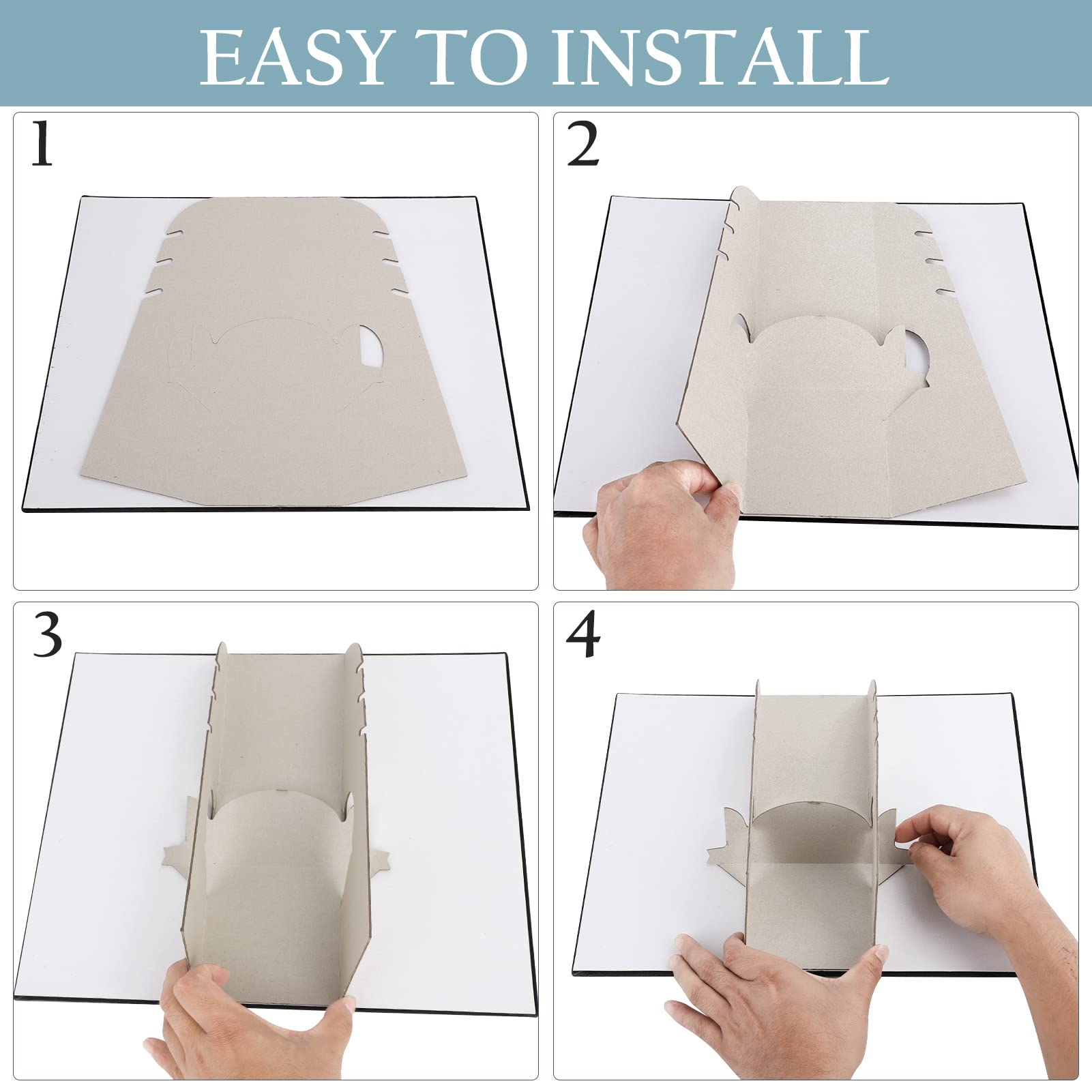 EASY TO INSTALL

1

2

3

4