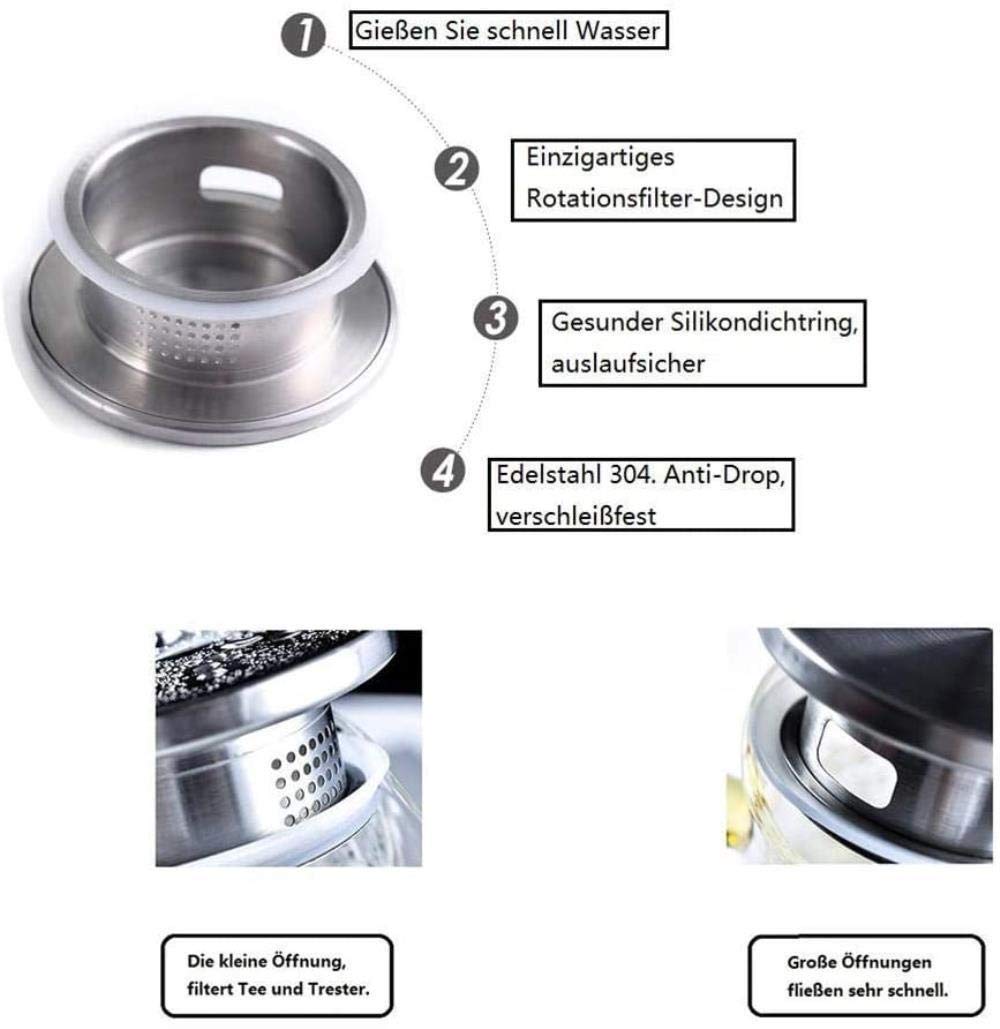 1 Gießen Sie schnell Wasser

2 Einzigartiges Rotationsfilter-Design

3 Gesunder Silikondichtring, auslaufsicher

4 Edelstahl 304. Anti-Drop, verschleißfest

Die kleine Öffnung, filtert Tee und Trester.

Große Öffnungen fließen sehr schnell.