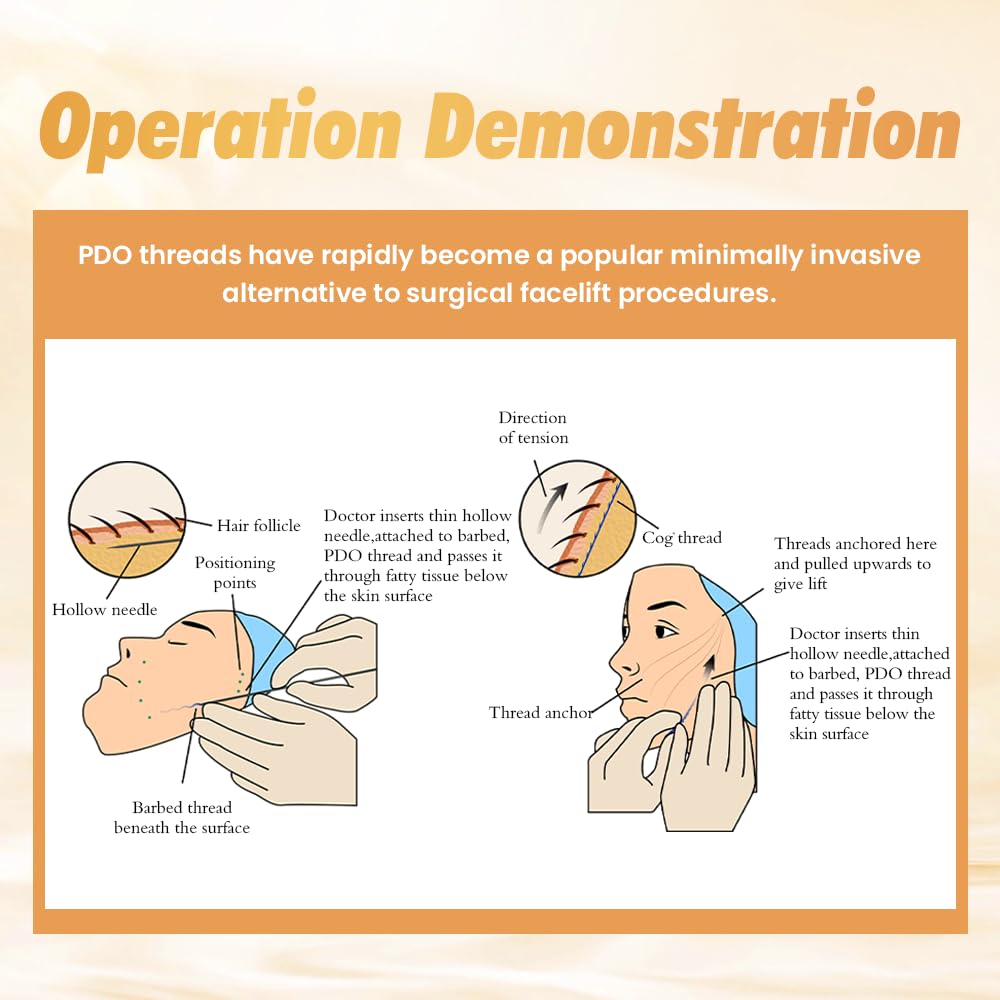 Operation Demonstration

PDO threads have rapidly become a popular minimally invasive alternative to surgical facelift procedures.

Hair follicle

Hollow needle

Positioning points

Doctor inserts thin hollow needle,attached to barbed, PDO thread and passes it through fatty tissue below the skin surface

Barbed thread beneath the surface

Direction of tension

Cog thread

Threads anchored here and pulled upwards to give lift

Doctor inserts thin hollow needle,attached to barbed, PDO thread and passes it through fatty tissue below the skin surface

Thread anchor