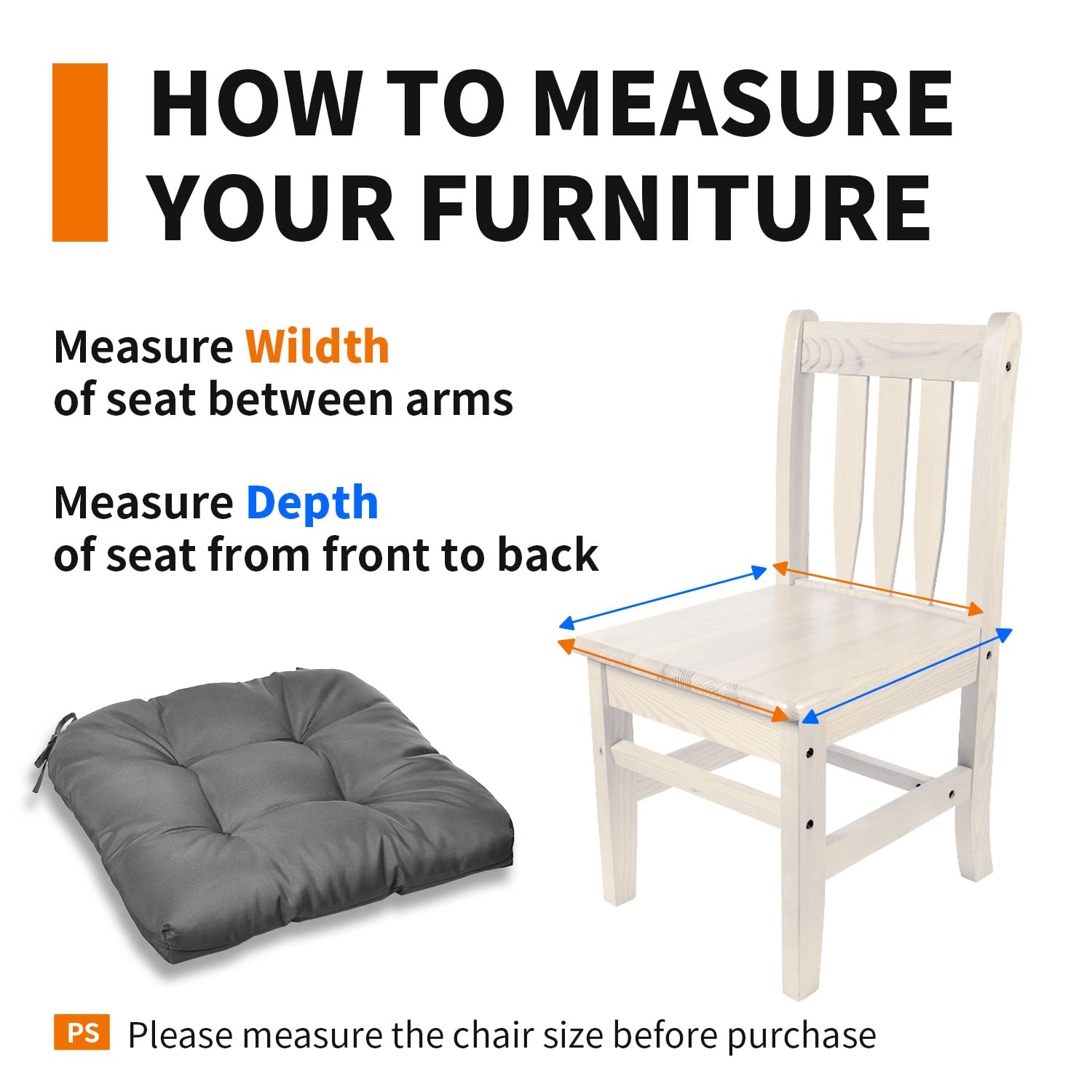 HOW TO MEASURE YOUR FURNITURE

Measure Wildth of seat between arms

Measure Depth of seat from front to back

PS Please measure the chair size before purchase