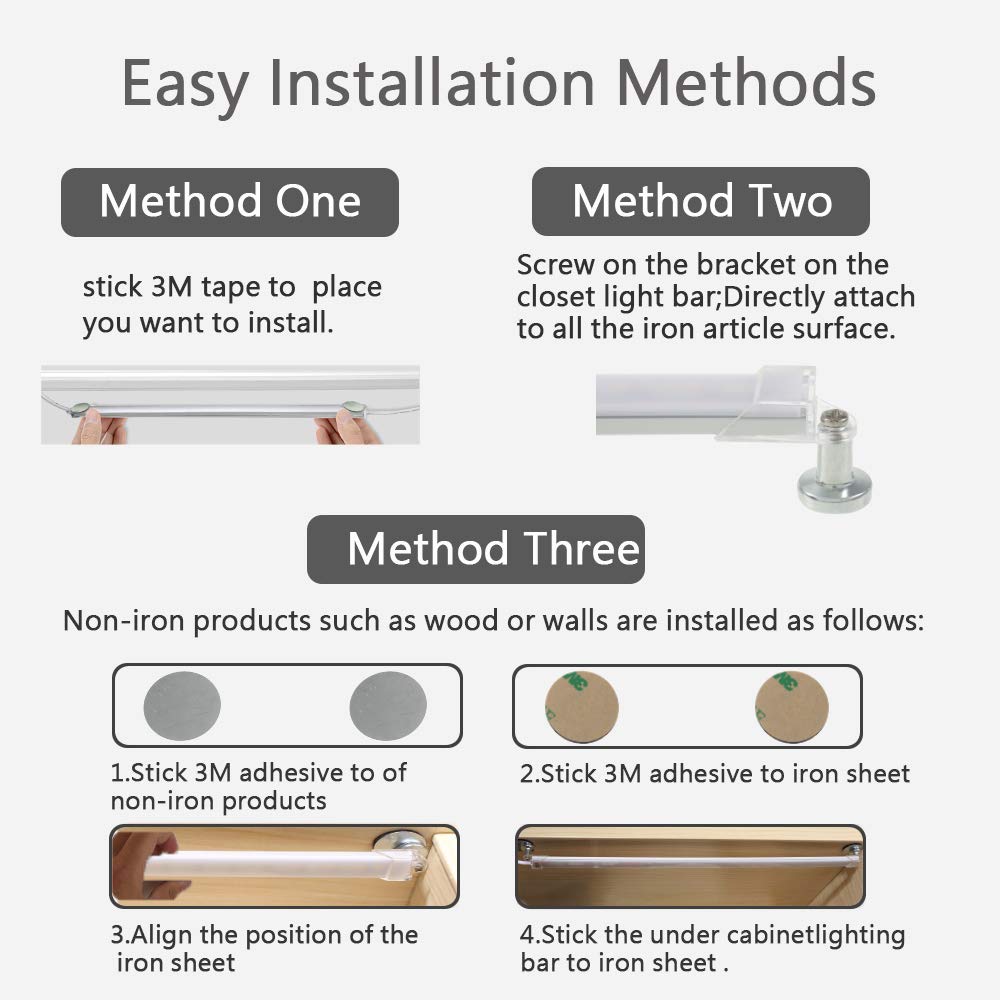 Easy Installation Methods

Method One

stick 3M tape to place you want to install.

Method Two

Screw on the bracket on the closet light bar;Directly attach to all the iron article surface.

Method Three

Non-iron products such as wood or walls are installed as follows:

1.Stick 3M adhesive to of non-iron products

2.Stick 3M adhesive to iron sheet

3.Align the position of the iron sheet

4.Stick the under cabinetlighting bar to iron sheet .