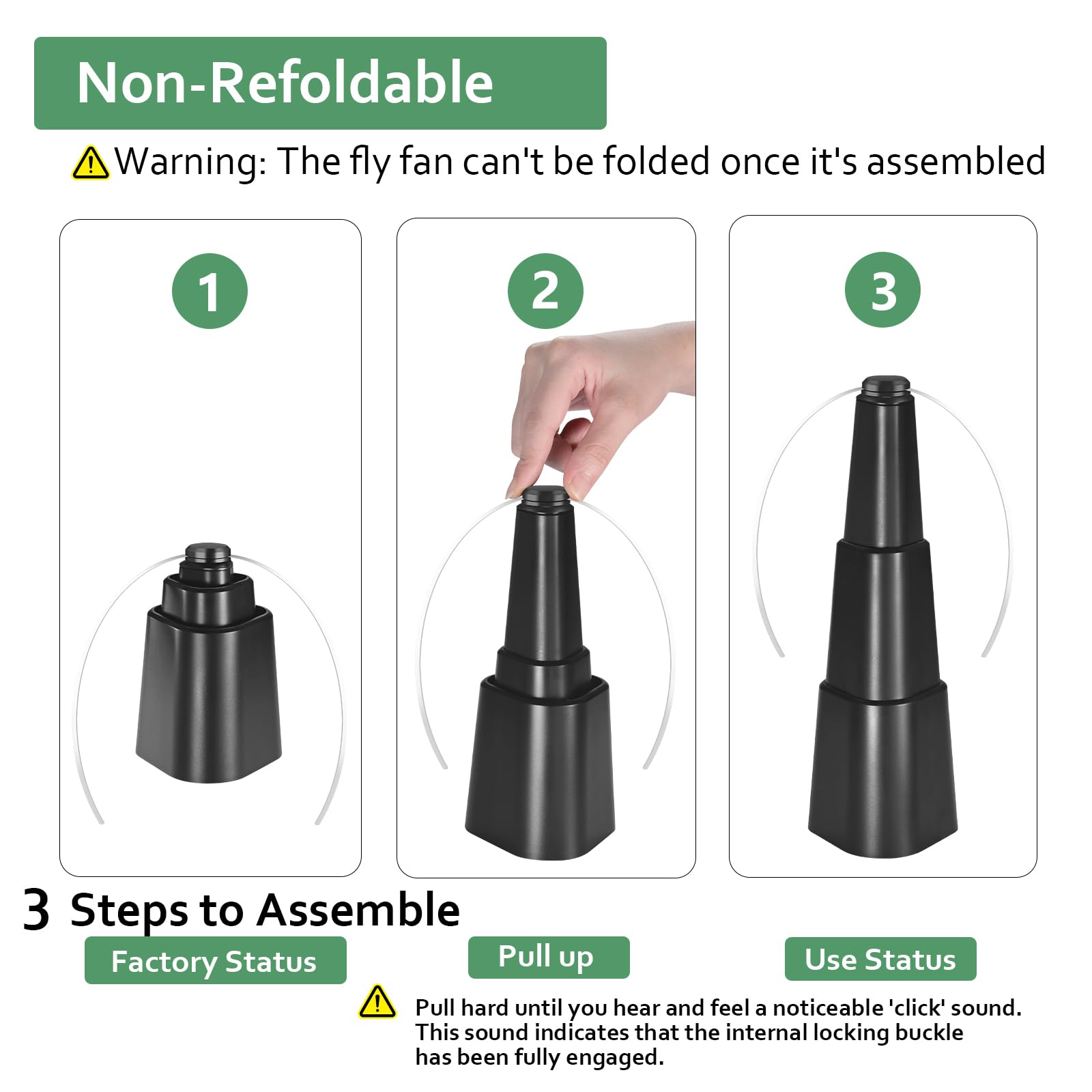 Non-Refoldable

Warning: The fly fan can't be folded once it's assembled

1

2

3

3 Steps to Assemble

Factory Status

Pull up

Use Status

Pull hard until you hear and feel a noticeable 'click' sound. This sound indicates that the internal locking buckle has been fully engaged.