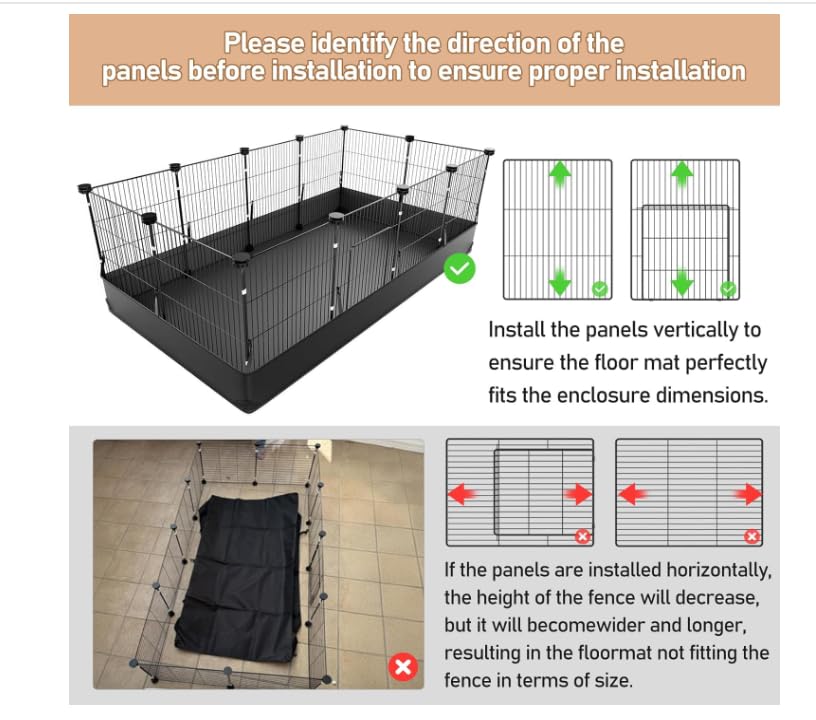 Please identify the direction of the panels before installation to ensure proper installation

Install the panels vertically to ensure the floor mat perfectly fits the enclosure dimensions.

If the panels are installed horizontally, the height of the fence will decrease, but it will becomewider and longer, resulting in the floormat not fitting the fence in terms of size.