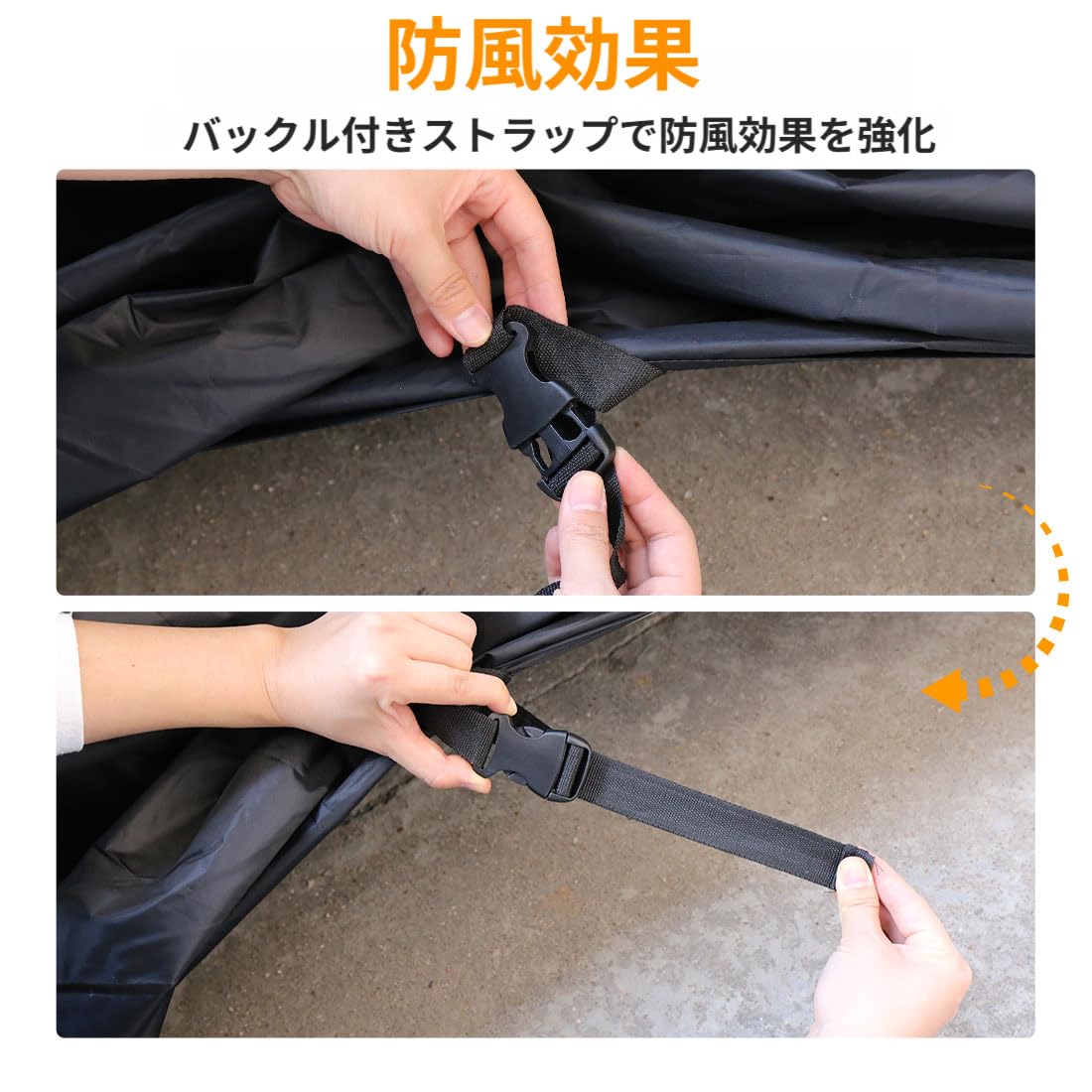 防風効果

バックル付きストラップで防風効果を強化