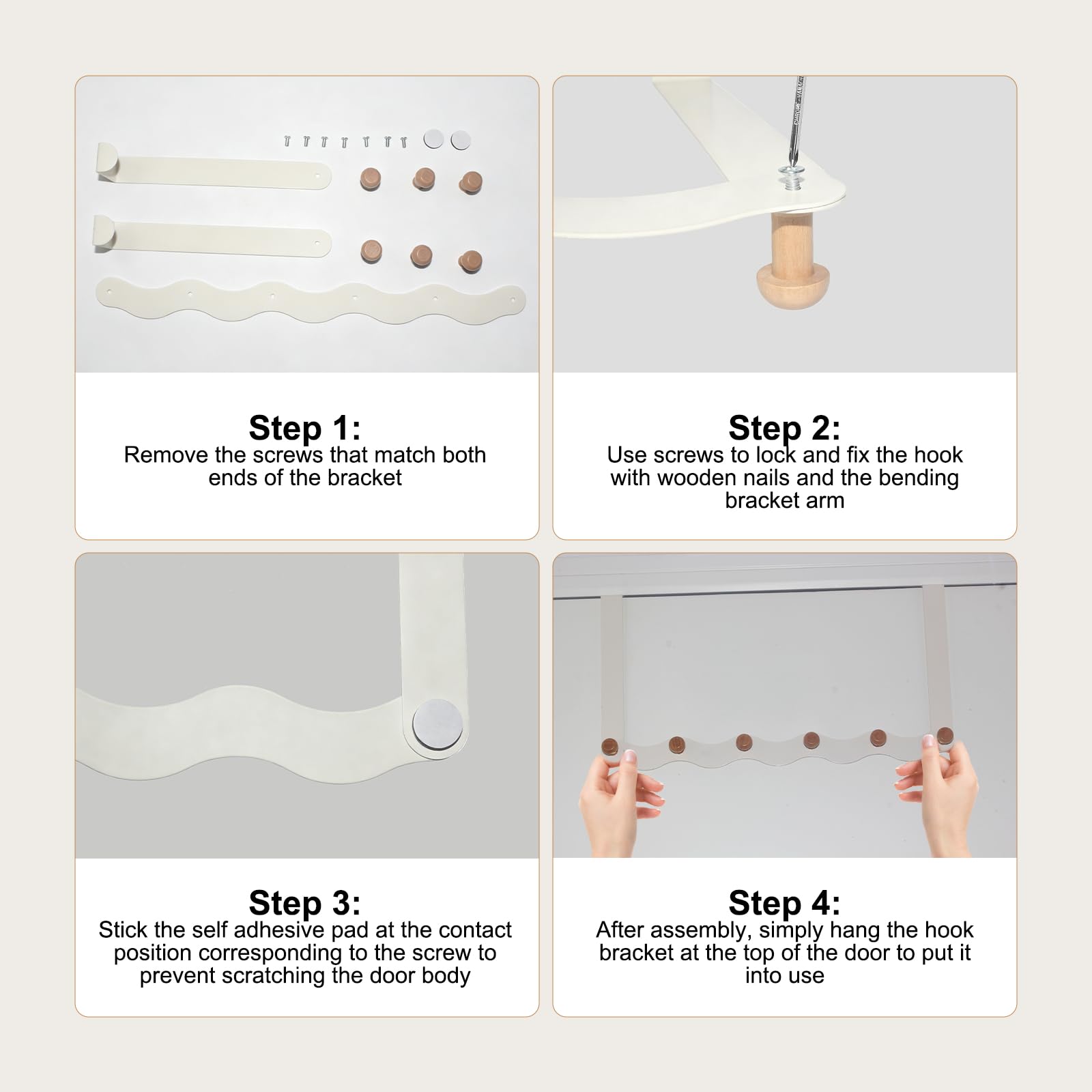 Step 1:
Remove the screws that match both ends of the bracket

Step 2:
Use screws to lock and fix the hook with wooden nails and the bending bracket arm

Step 3:
Stick the self adhesive pad at the contact position corresponding to the screw to prevent scratching the door body

Step 4:
After assembly, simply hang the hook bracket at the top of the door to put it into use