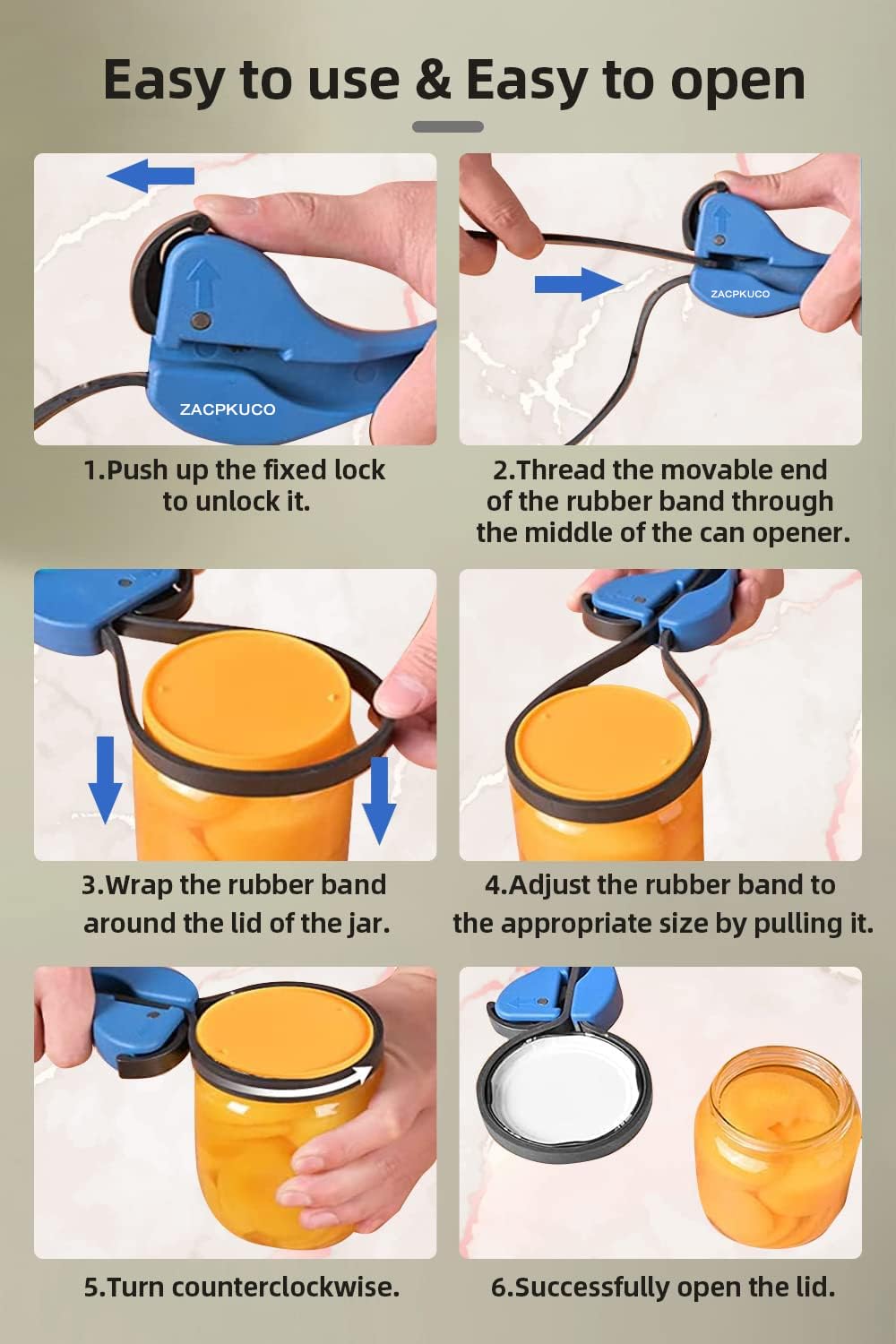 Easy to use & Easy to open

ZACPKUCO

1.Push up the fixed lock to unlock it.

ZACPKUCO

2.Thread the movable end of the rubber band through the middle of the can opener.

3.Wrap the rubber band around the lid of the jar.

4.Adjust the rubber band to the appropriate size by pulling it.

5.Turn counterclockwise.

6.Successfully open the lid.