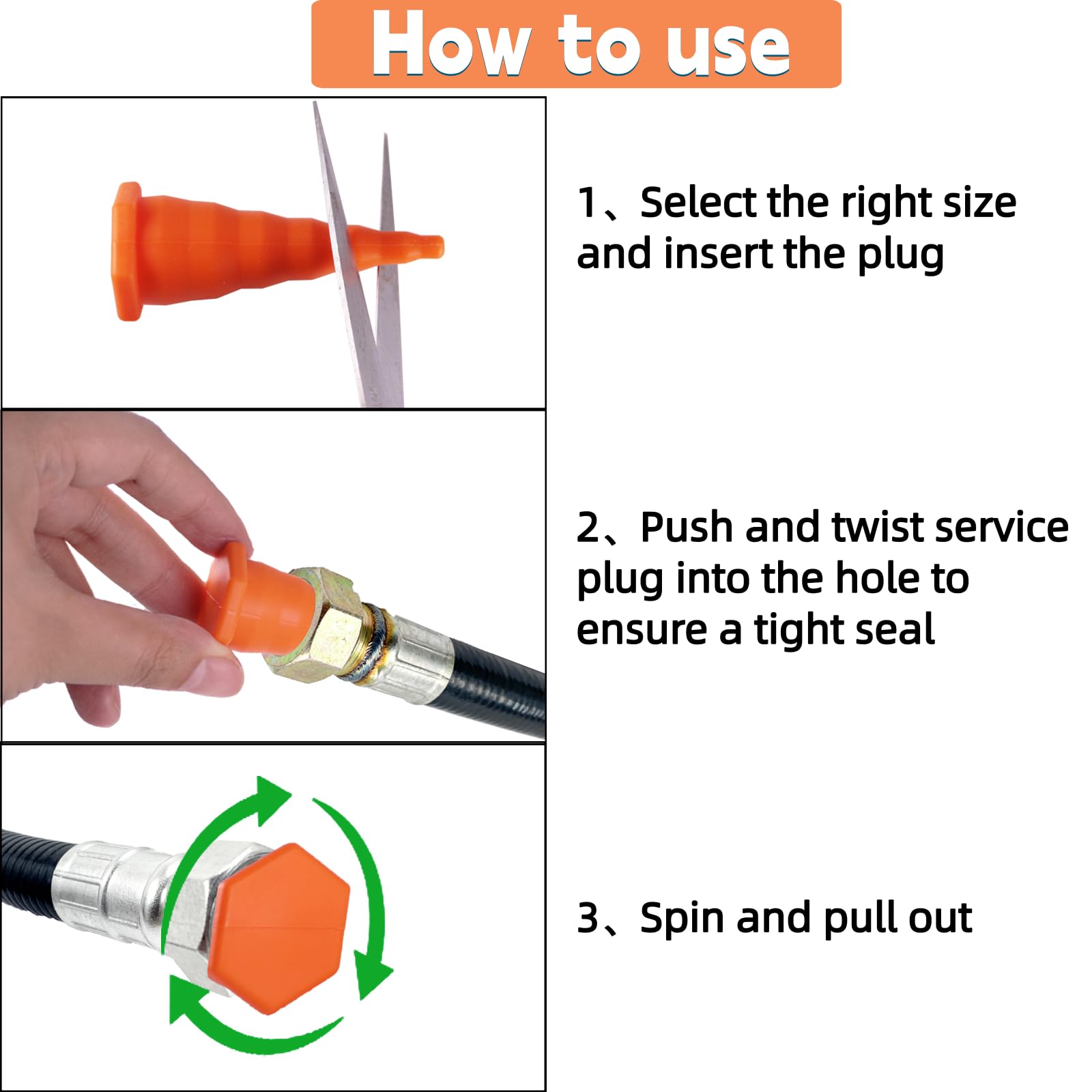 How to use

1、Select the right size and insert the plug

2、Push and twist service plug into the hole to ensure a tight seal

3、Spin and pull out