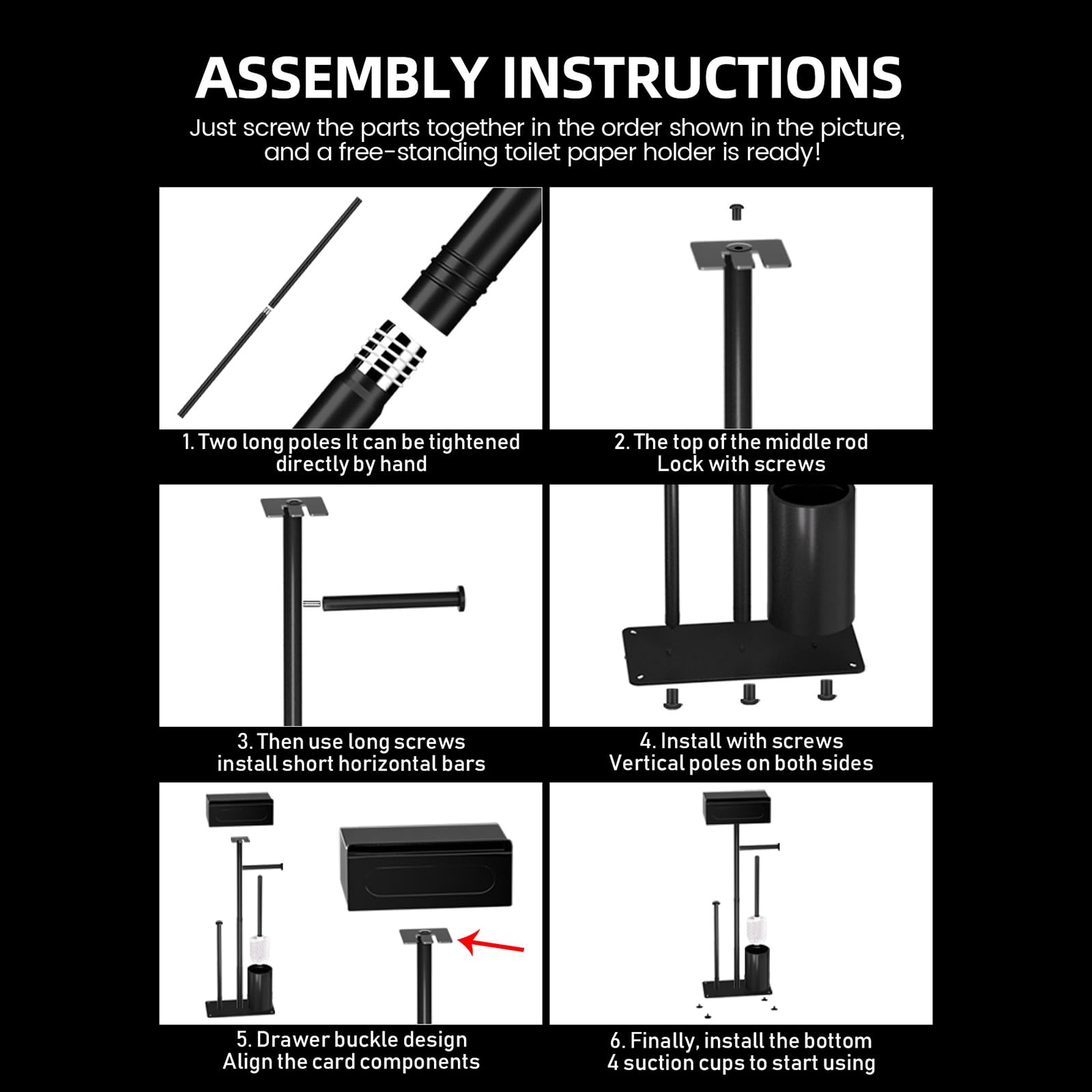 ASSEMBLY INSTRUCTIONS

Just screw the parts together in the order shown in the picture, and a free-standing toilet paper holder is ready!

1. Two long poles It can be tightened directly by hand

2. The top of the middle rod Lock with screws

3. Then use long screws install short horizontal bars

4. Install with screws Vertical poles on both sides

5. Drawer buckle design Align the card components

6. Finally, install the bottom 4 suction cups to start using