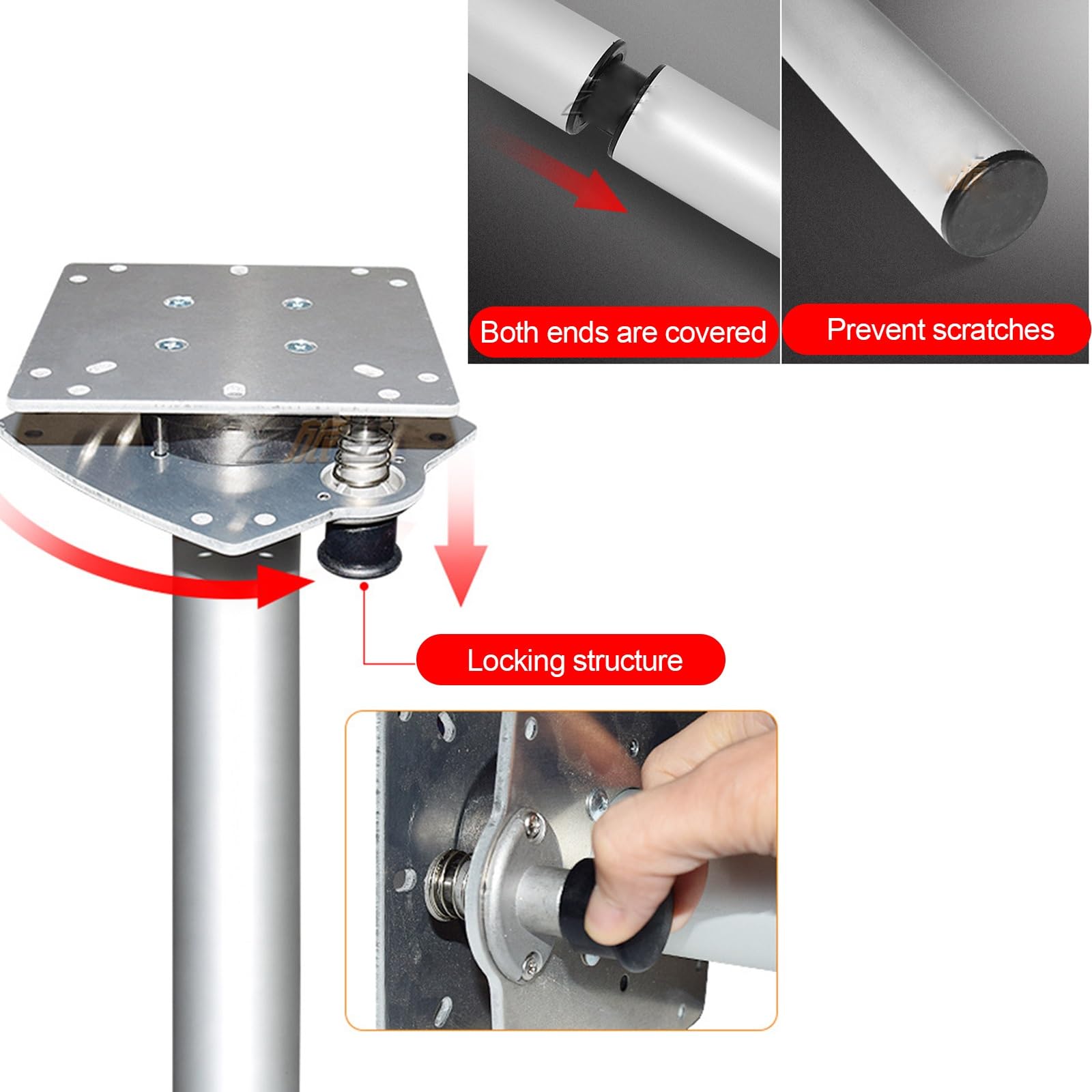 Both ends are covered

Prevent scratches

Locking structure