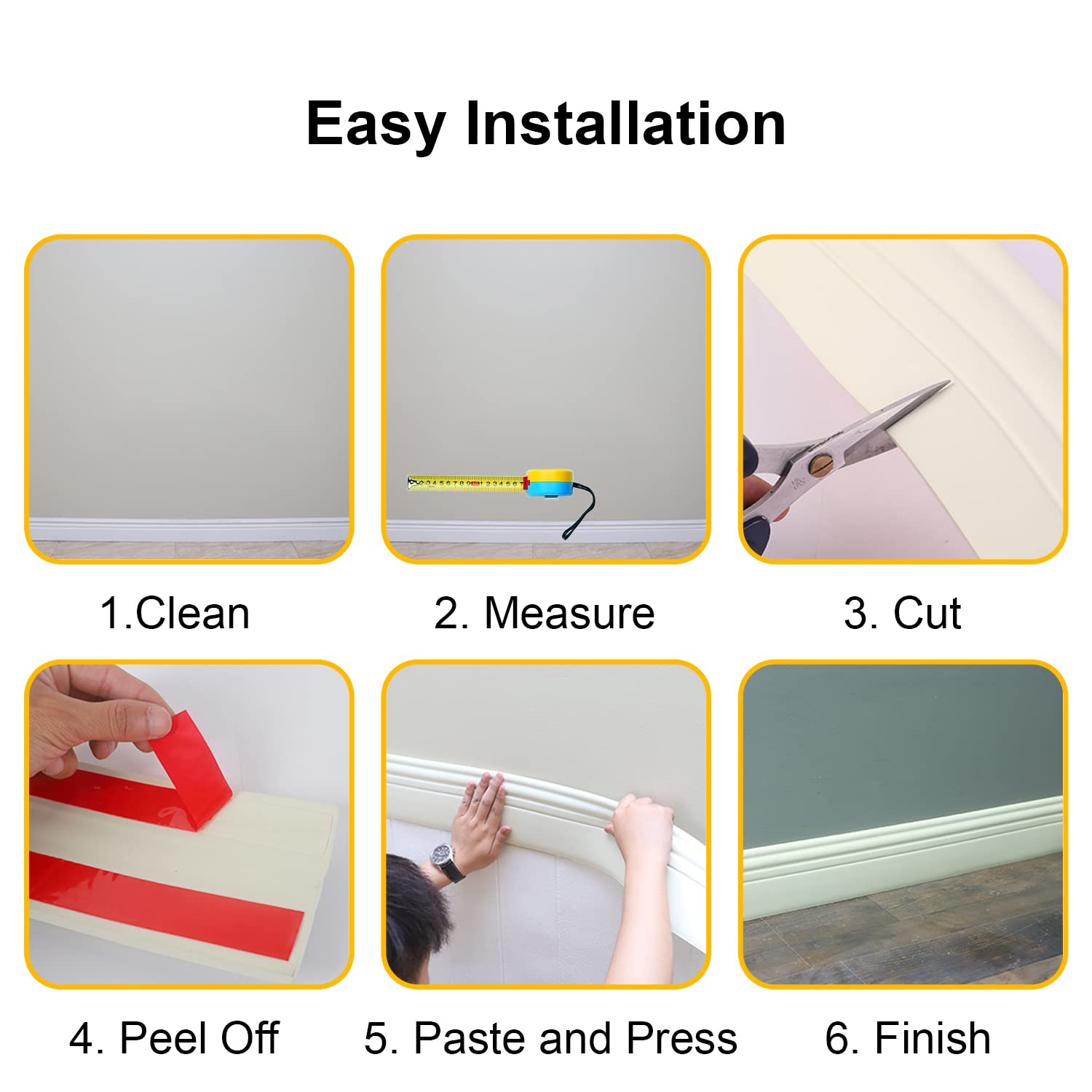 Easy Installation

1.Clean

2. Measure

3. Cut

4. Peel Off

5. Paste and Press

6. Finish