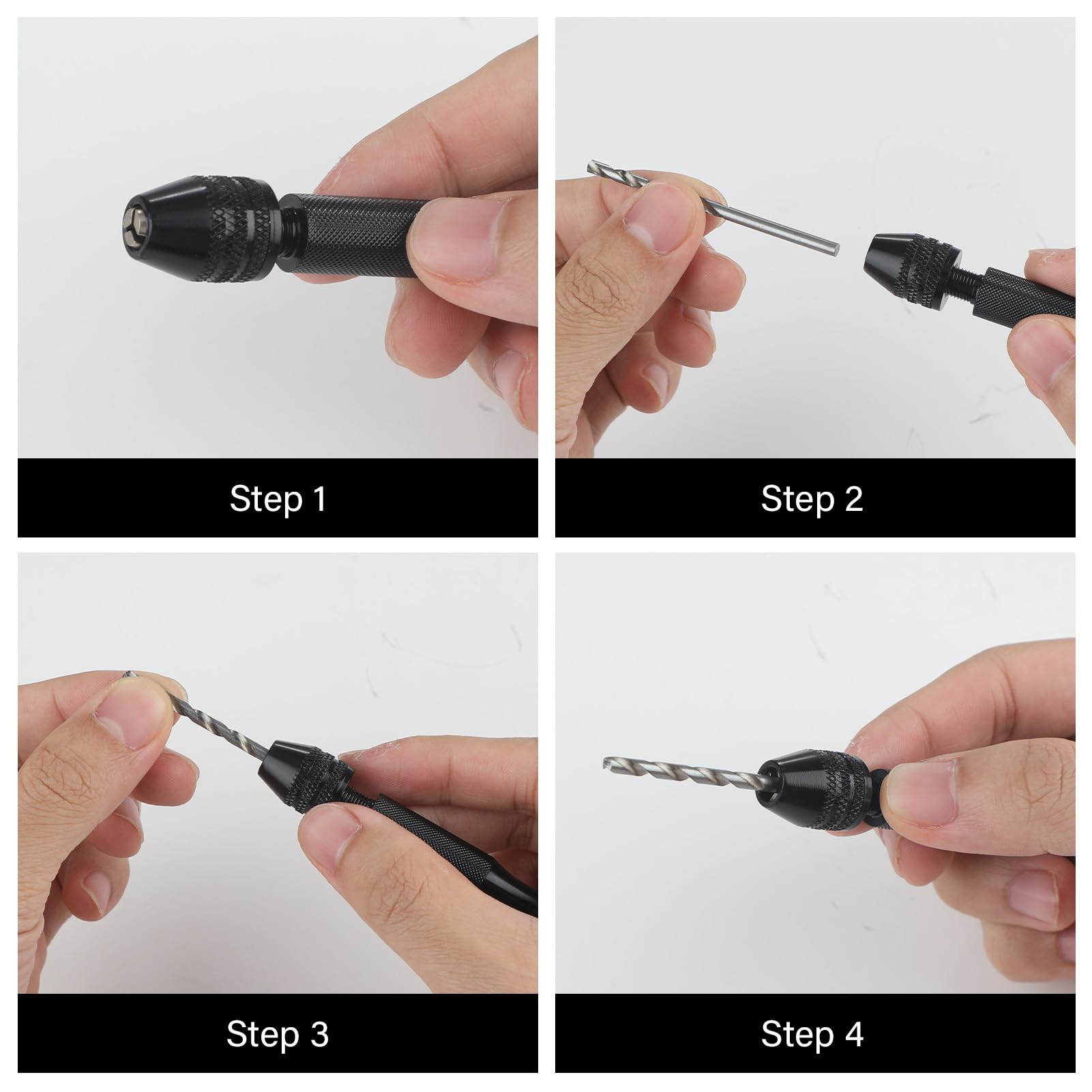 Step 1

Step 2

Step 3

Step 4