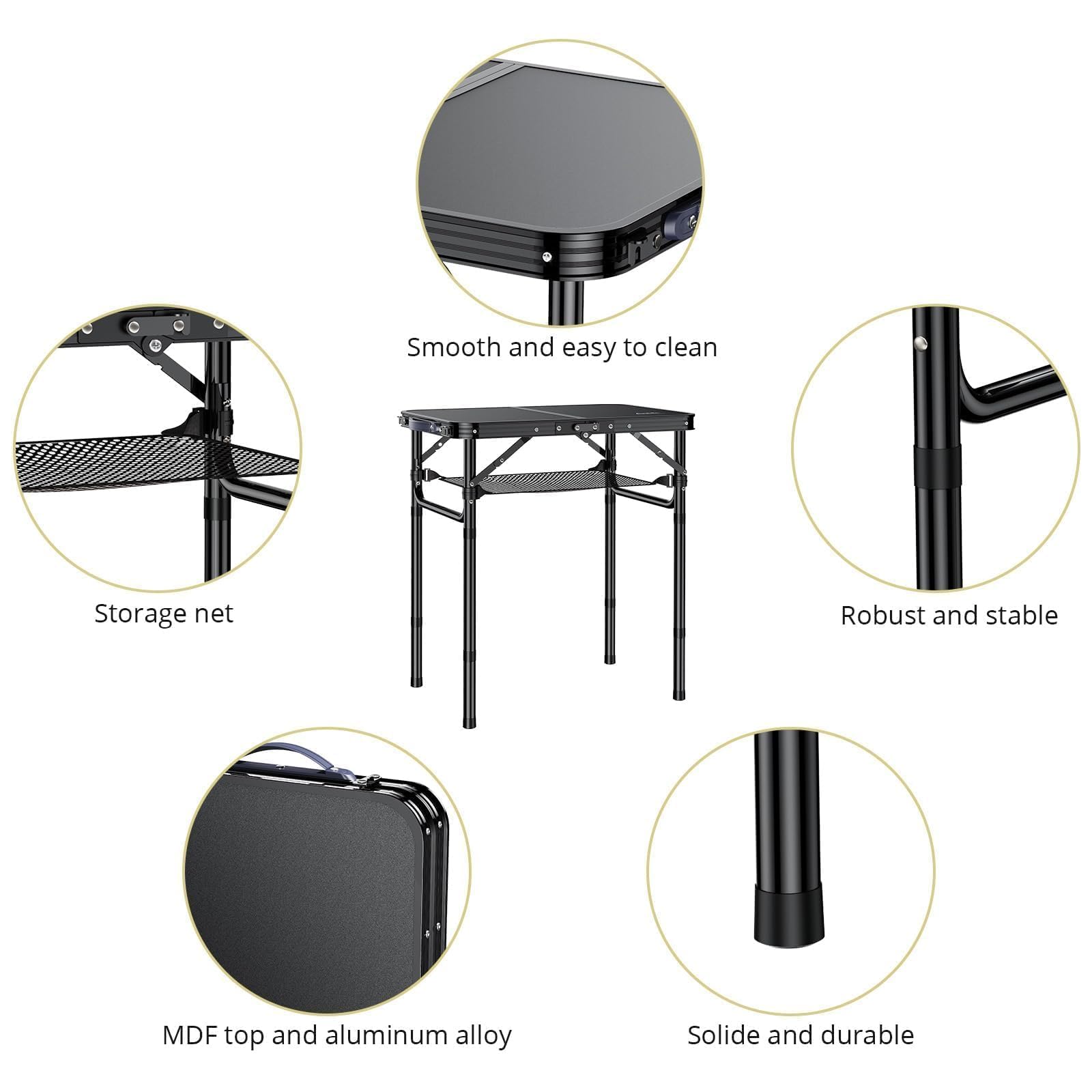 Smooth and easy to clean

Storage net

Robust and stable

MDF top and aluminum alloy

Solide and durable